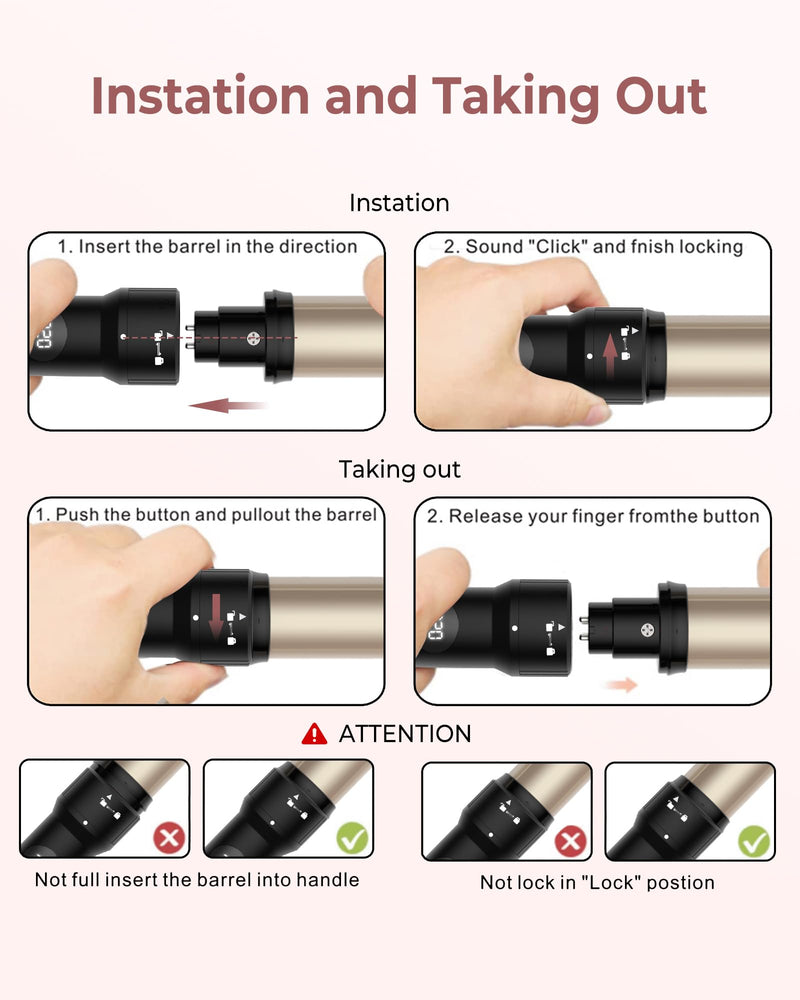 Instation and Taking Out

Instation

1. Insert the barrel in the direction

2. Sound "Click" and fnish locking

Taking out

1. Push the button and pullout the barrel

2. Release your finger fromthe button

ATTENTION

Not full insert the barrel into handle

Not lock in "Lock" postion