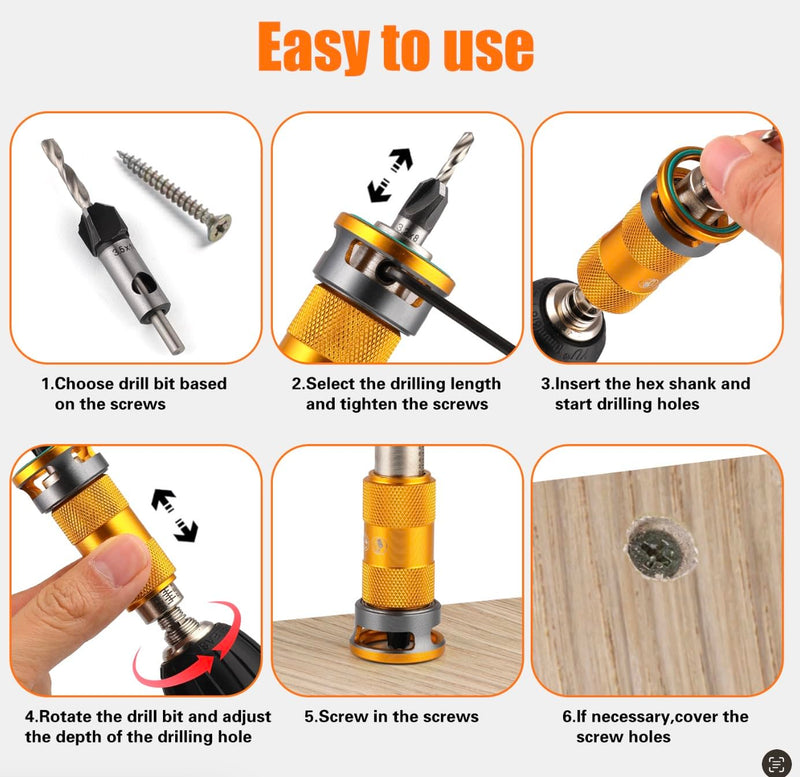 Easy to use

3.5x

3.5x8

1.Choose drill bit based on the screws

2.Select the drilling length and tighten the screws

3.Insert the hex shank and start drilling holes

4.Rotate the drill bit and adjust the depth of the drilling hole

5.Screw in the screws

6.If necessary,cover the screw holes