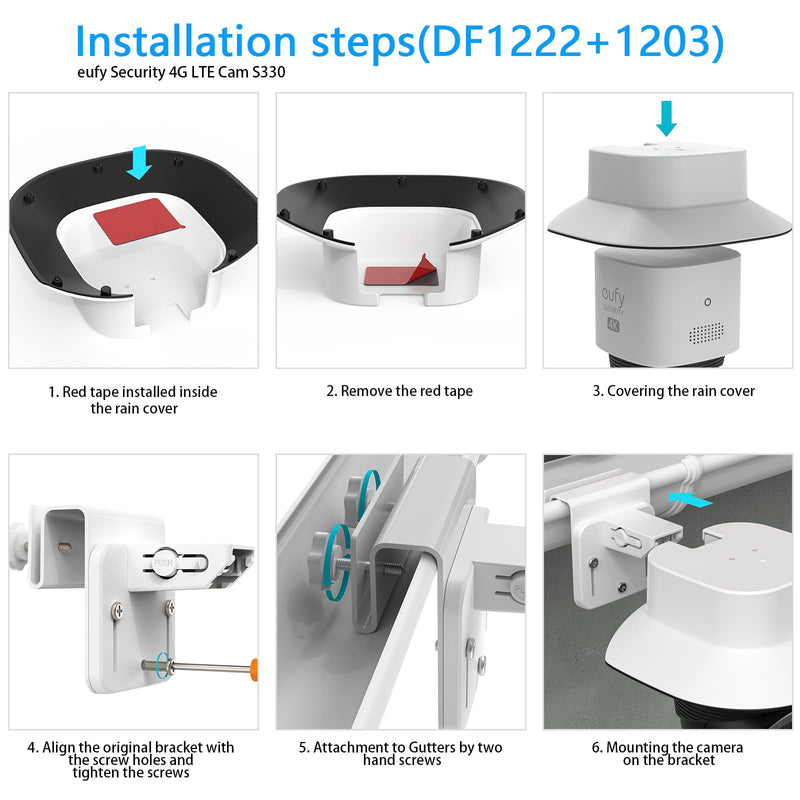 Installation steps(DF1222+1203)
eufy Security 4G LTE Cam S330

eufy
SECURITY
4K

1. Red tape installed inside the rain cover

2. Remove the red tape

3. Covering the rain cover

PUSH

PUSH

4. Align the original bracket with the screw holes and tighten the screws

5. Attachment to Gutters by two hand screws

6. Mounting the camera on the bracket