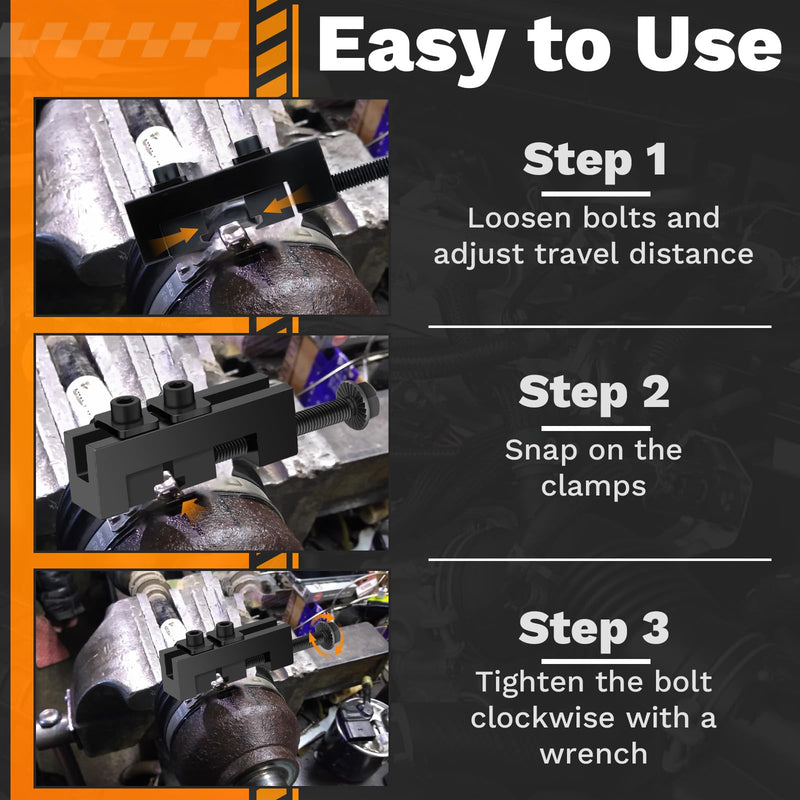 Easy to Use

Step 1

Loosen bolts and adjust travel distance

Step 2

Snap on the clamps

Step 3

Tighten the bolt clockwise with a wrench