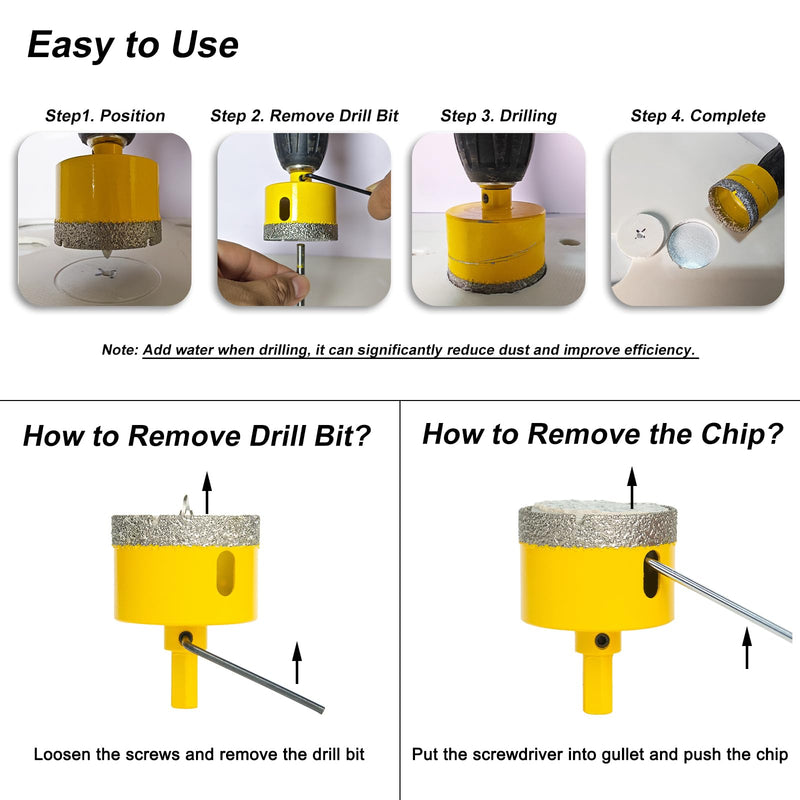 Easy to Use

Step1. Position

Step 2. Remove Drill Bit

Step 3. Drilling

Step 4. Complete

Note: Add water when drilling, it can significantly reduce dust and improve efficiency.

How to Remove Drill Bit?

Loosen the screws and remove the drill bit

How to Remove the Chip?

Put the screwdriver into gullet and push the chip