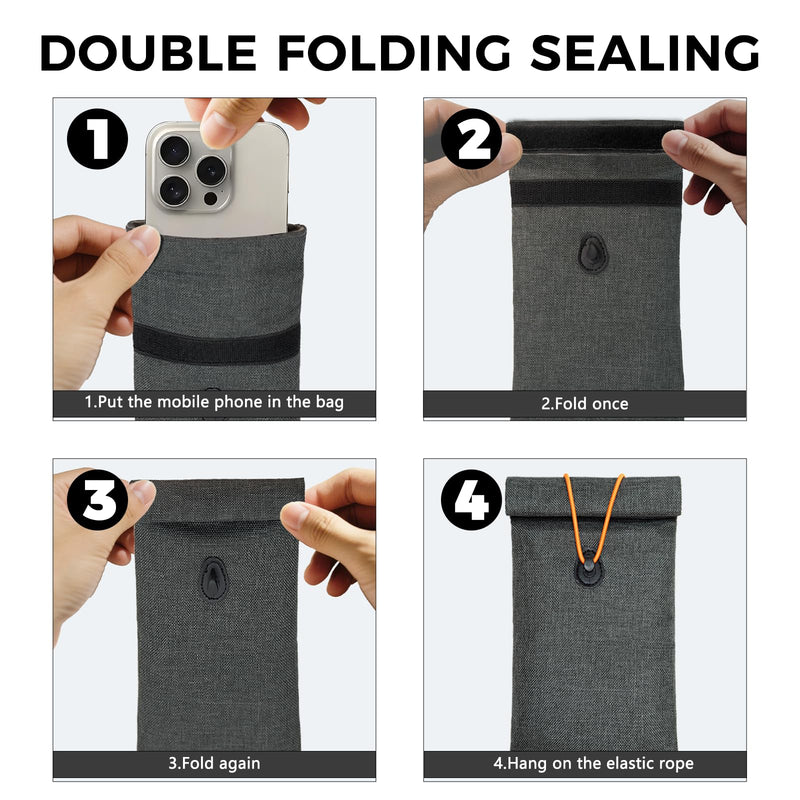 DOUBLE FOLDING SEALING

1

1.Put the mobile phone in the bag

2

2.Fold once

3

3.Fold again

4

4.Hang on the elastic rope