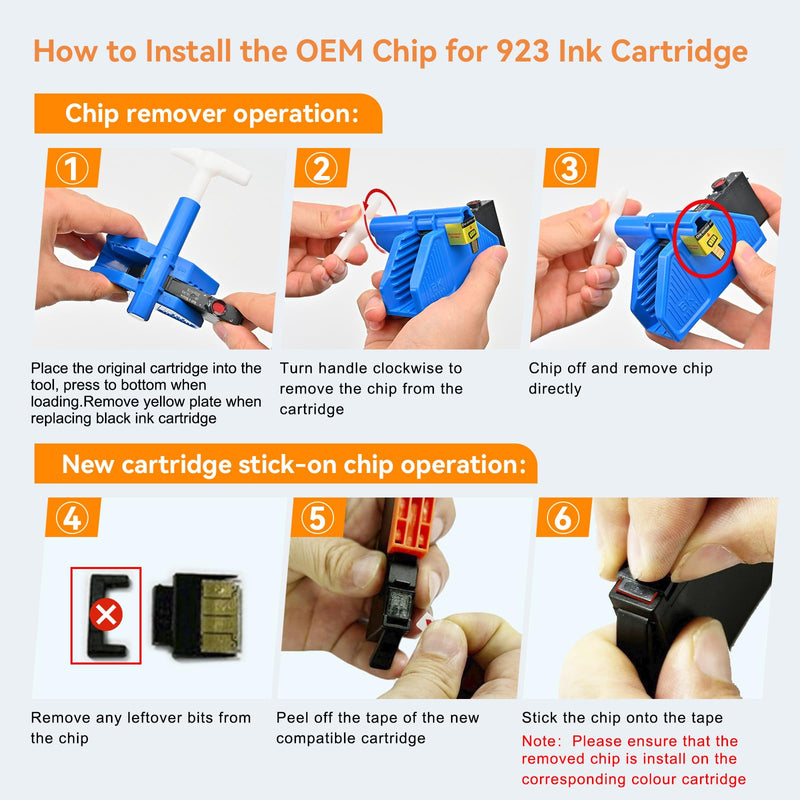 How to Install the OEM Chip for 923 Ink Cartridge

Chip remover operation:

①

Place the original cartridge into the tool, press to bottom when loading.Remove yellow plate when replacing black ink cartridge

②

Turn handle clockwise to remove the chip from the cartridge

③

Chip off and remove chip directly

New cartridge stick-on chip operation:

④

Remove any leftover bits from the chip

⑤

Peel off the tape of the new compatible cartridge

⑥

Stick the chip onto the tape

Note: Please ensure that the removed chip is install on the corresponding colour cartridge