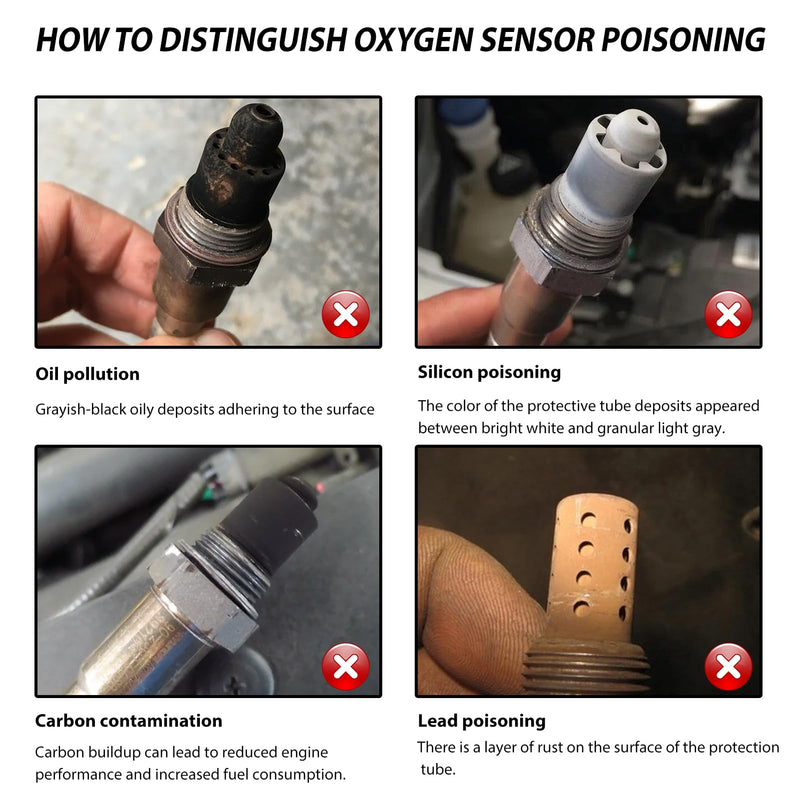 HOW TO DISTINGUISH OXYGEN SENSOR POISONING

Oil pollution

Grayish-black oily deposits adhering to the surface

Silicon poisoning

The color of the protective tube deposits appeared between bright white and granular light gray.

Carbon contamination

Carbon buildup can lead to reduced engine performance and increased fuel consumption.

Lead poisoning

There is a layer of rust on the surface of the protection tube.