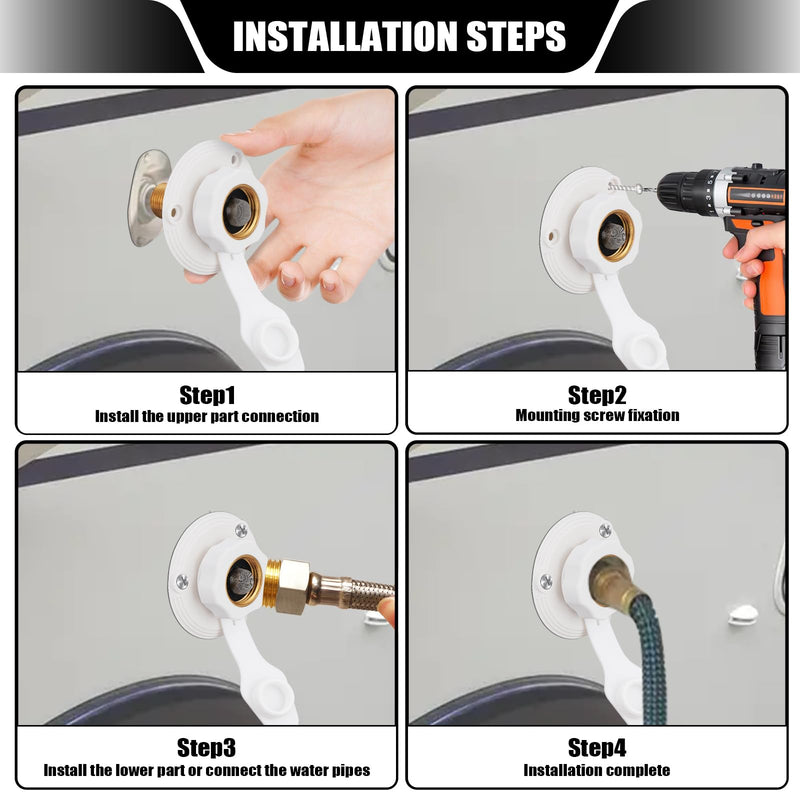 INSTALLATION STEPS

Step1
Install the upper part connection

Step2
Mounting screw fixation

Step3
Install the lower part or connect the water pipes

Step4
Installation complete