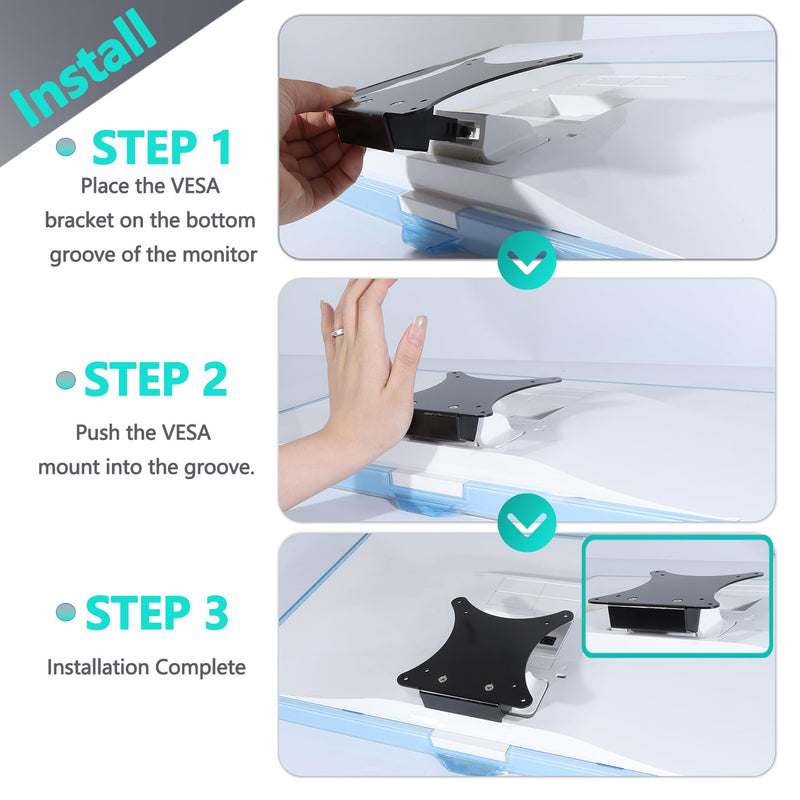 Install

STEP 1

Place the VESA bracket on the bottom groove of the monitor

STEP 2

Push the VESA mount into the groove.

STEP 3

Installation Complete