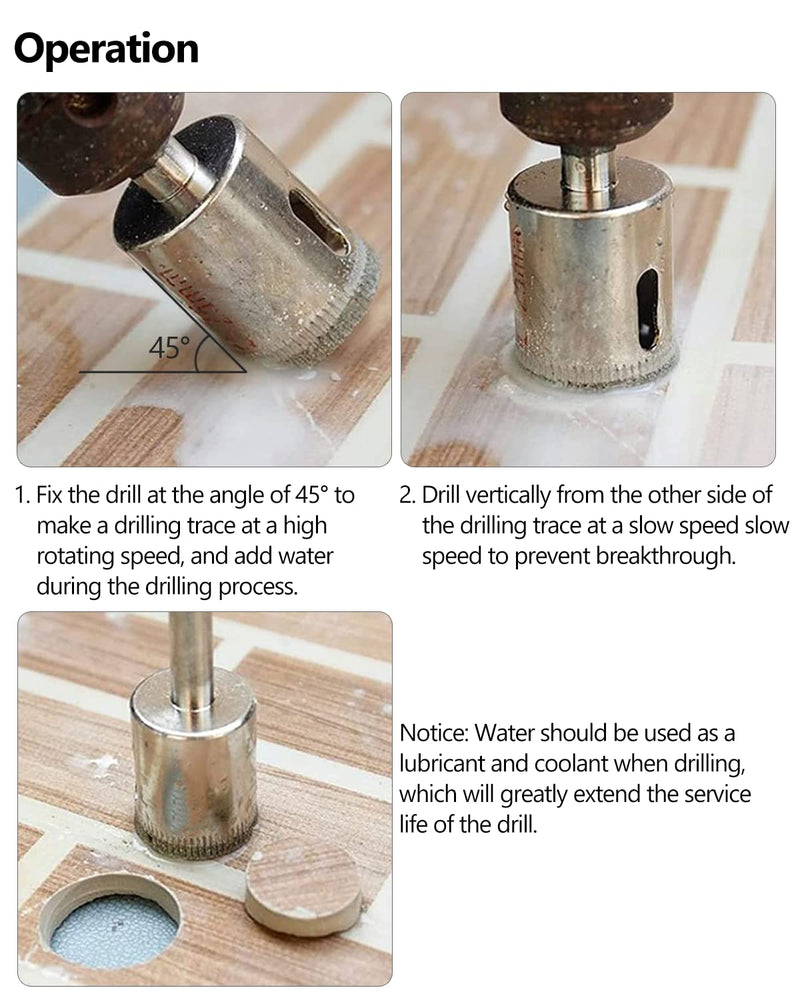 Operation

45°

1. Fix the drill at the angle of 45° to make a drilling trace at a high rotating speed, and add water during the drilling process.

2. Drill vertically from the other side of the drilling trace at a slow speed slow speed to prevent breakthrough.

Notice: Water should be used as a lubricant and coolant when drilling, which will greatly extend the service life of the drill.