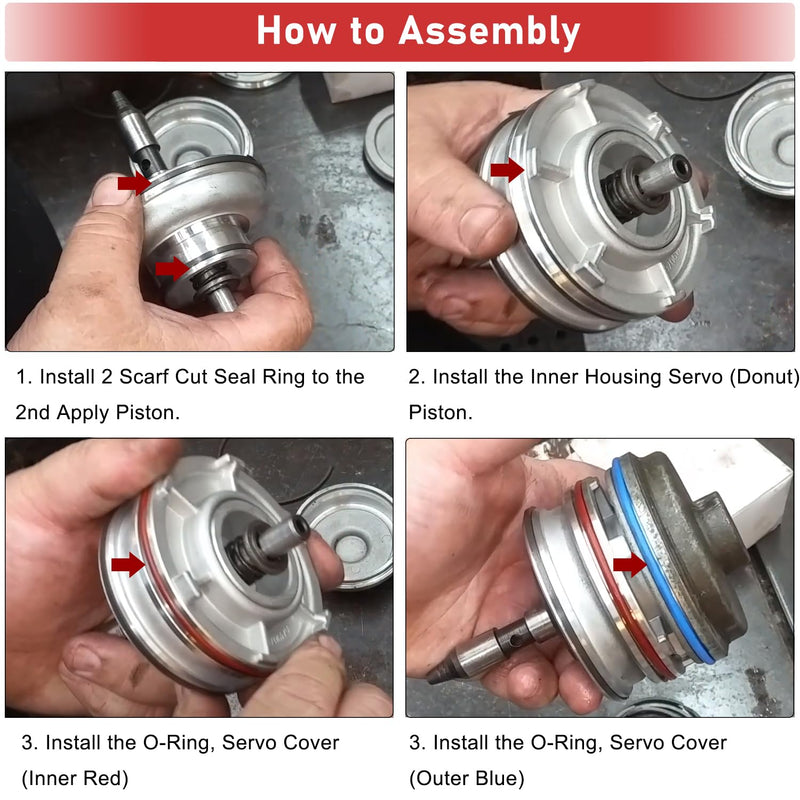 How to Assembly

1. Install 2 Scarf Cut Seal Ring to the 2nd Apply Piston.

2. Install the Inner Housing Servo (Donut) Piston.

3. Install the O-Ring, Servo Cover (Inner Red)

3. Install the O-Ring, Servo Cover (Outer Blue)