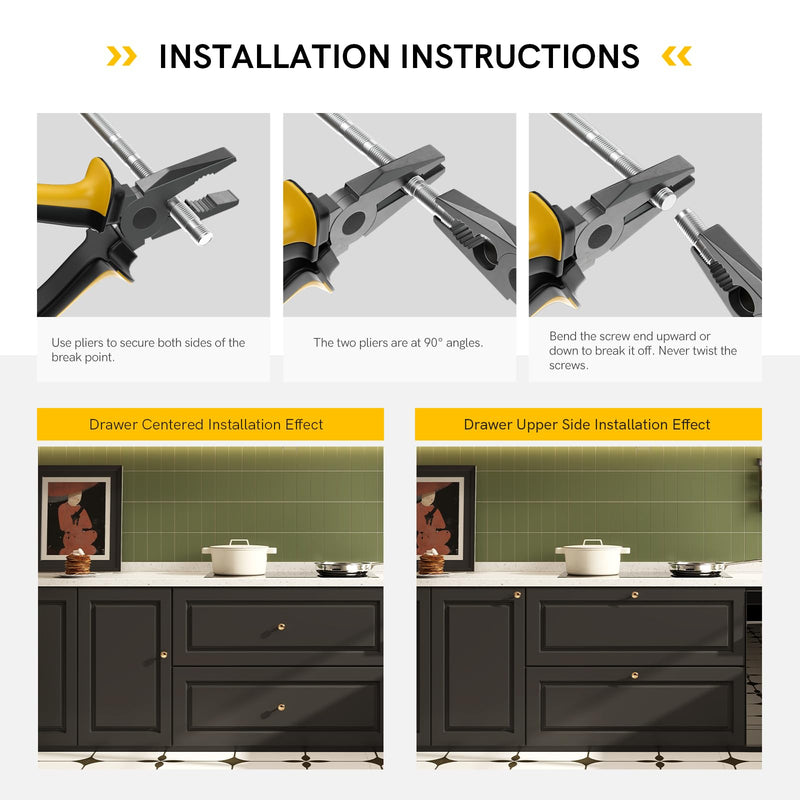 INSTALLATION INSTRUCTIONS

Use pliers to secure both sides of the break point.

The two pliers are at 90° angles.

Bend the screw end upward or down to break it off. Never twist the screws.

Drawer Centered Installation Effect

Drawer Upper Side Installation Effect