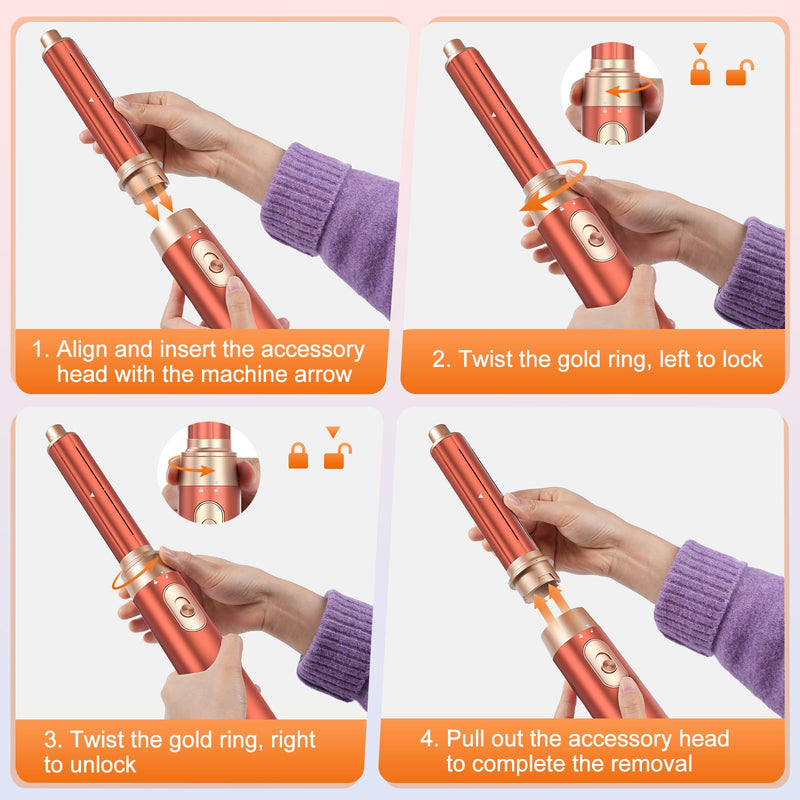 1. Align and insert the accessory head with the machine arrow

2. Twist the gold ring, left to lock

3. Twist the gold ring, right to unlock

4. Pull out the accessory head to complete the removal