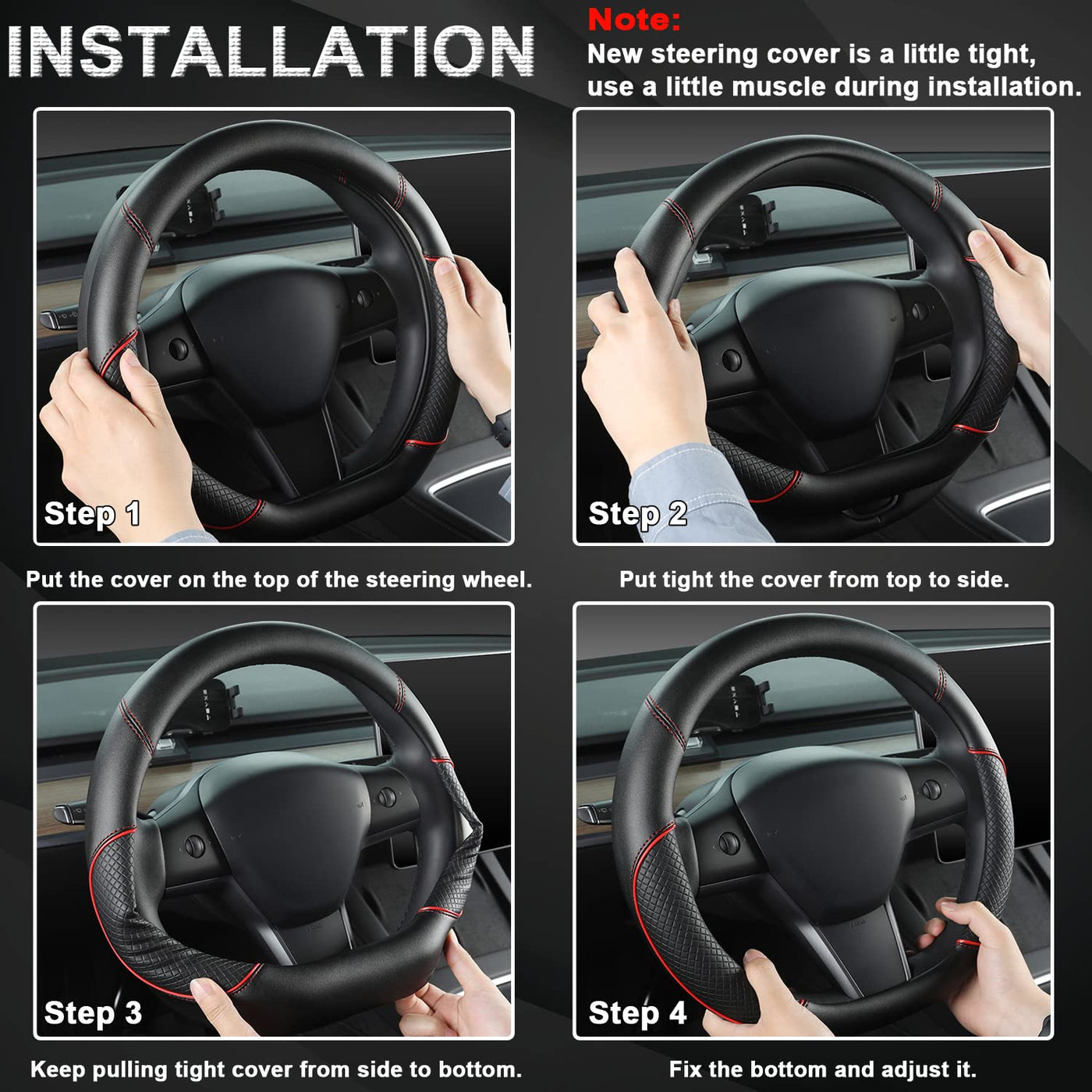 INSTALLATION

Note:
New steering cover is a little tight, use a little muscle during installation.

Step 1

Put the cover on the top of the steering wheel.

Step 2

Put tight the cover from top to side.

Step 3

Keep pulling tight cover from side to bottom.

Step 4

Fix the bottom and adjust it.