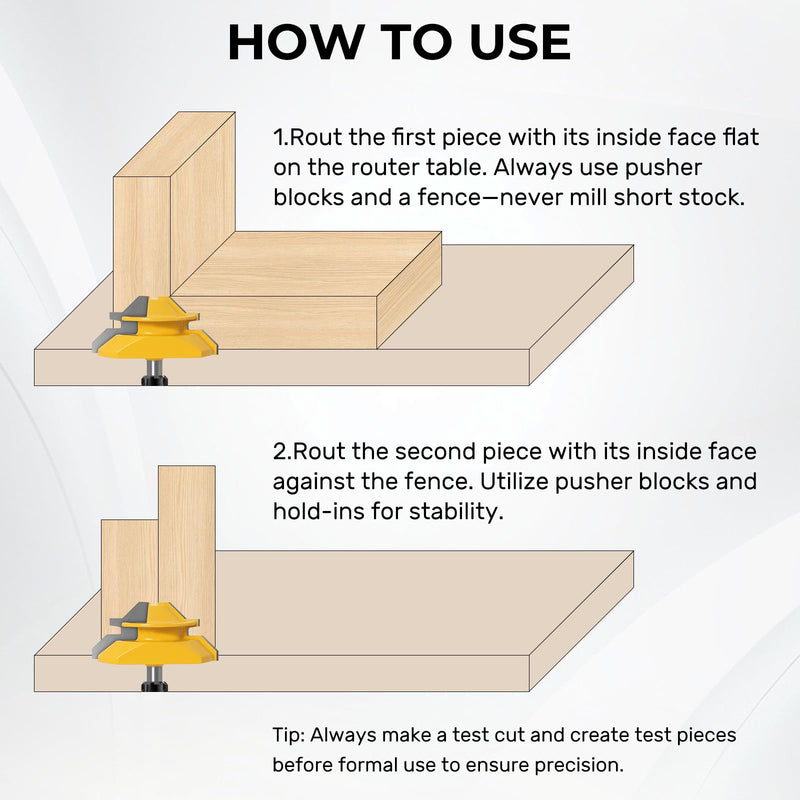 HOW TO USE

1.Rout the first piece with its inside face flat on the router table. Always use pusher blocks and a fence—never mill short stock.

2.Rout the second piece with its inside face against the fence. Utilize pusher blocks and hold-ins for stability.

Tip: Always make a test cut and create test pieces before formal use to ensure precision.