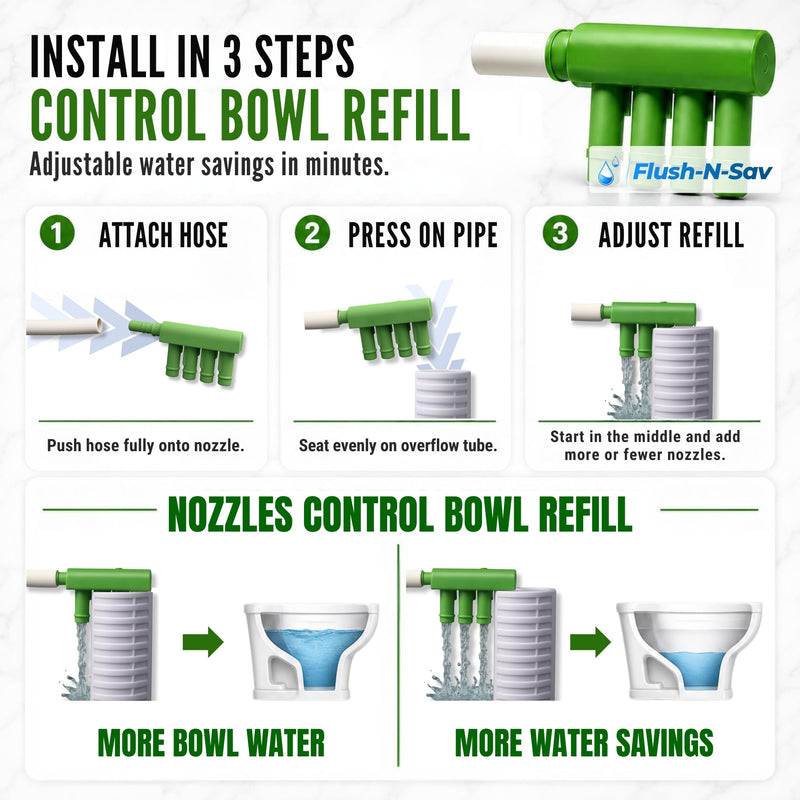 INSTALL IN 3 STEPS
CONTROL BOWL REFILL
Adjustable water savings in minutes.

Flush-N-Sav

1 ATTACH HOSE
Push hose fully onto nozzle.

2 PRESS ON PIPE
Seat evenly on overflow tube.

3 ADJUST REFILL
Start in the middle and add more or fewer nozzles.

NOZZLES CONTROL BOWL REFILL

MORE BOWL WATER

MORE WATER SAVINGS