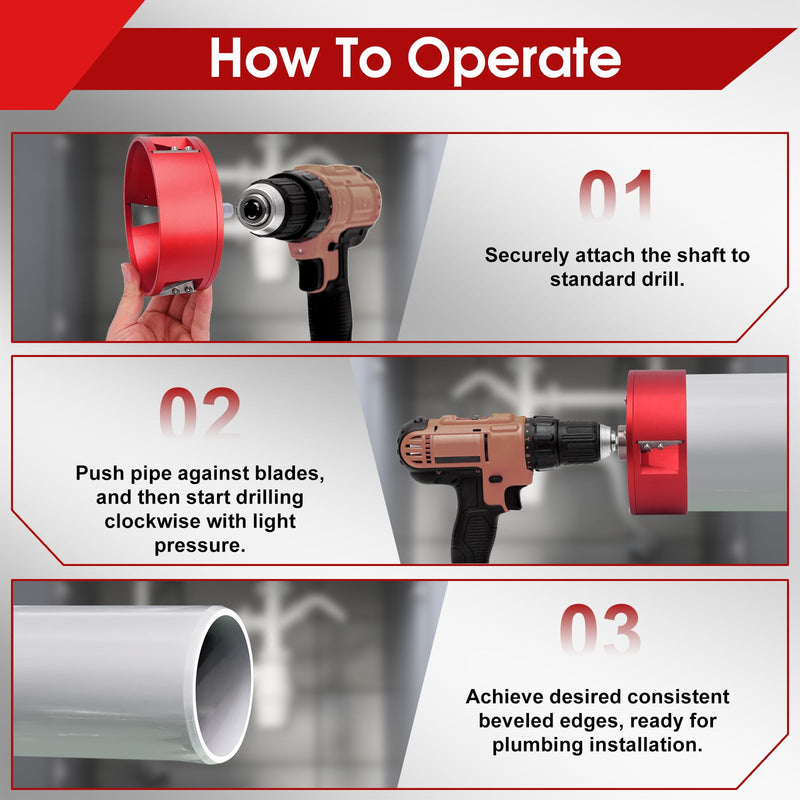 How To Operate

01

Securely attach the shaft to standard drill.

02

Push pipe against blades, and then start drilling clockwise with light pressure.

03

Achieve desired consistent beveled edges, ready for plumbing installation.