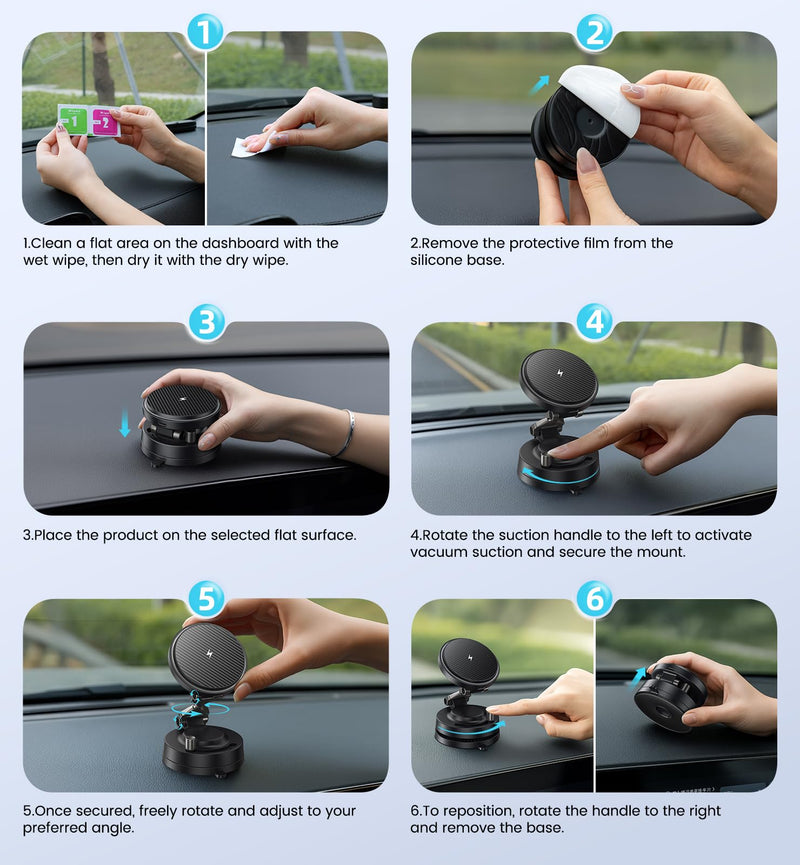 1

1 2

1.Clean a flat area on the dashboard with the wet wipe, then dry it with the dry wipe.

2

2.Remove the protective film from the silicone base.

3

3.Place the product on the selected flat surface.

4

4.Rotate the suction handle to the left to activate vacuum suction and secure the mount.

5

5.Once secured, freely rotate and adjust to your preferred angle.

6

6.To reposition, rotate the handle to the right and remove the base.