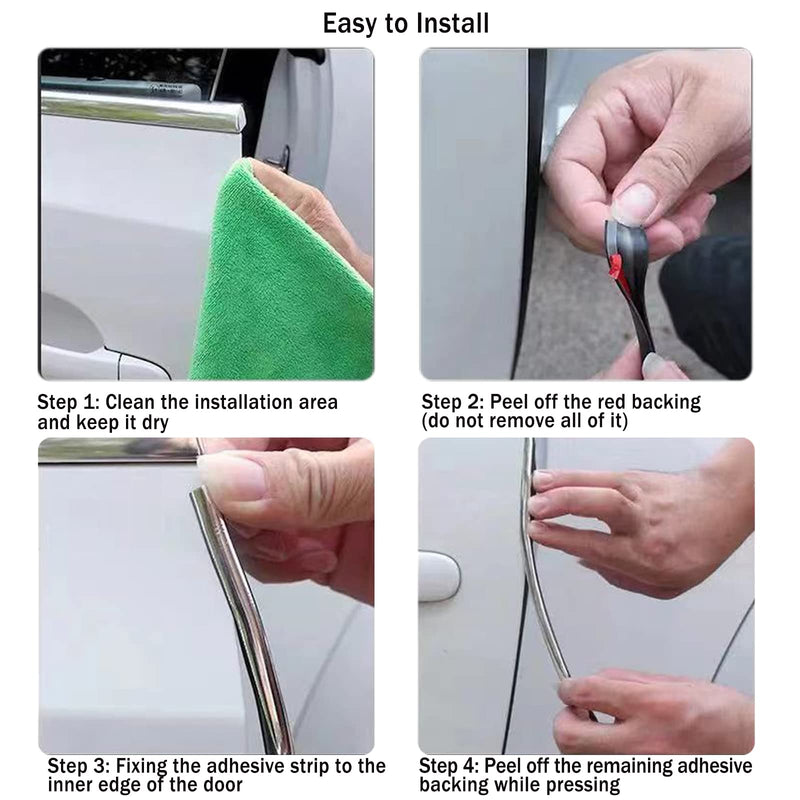 Easy to Install

Step 1: Clean the installation area and keep it dry

Step 2: Peel off the red backing (do not remove all of it)

Step 3: Fixing the adhesive strip to the inner edge of the door

Step 4: Peel off the remaining adhesive backing while pressing