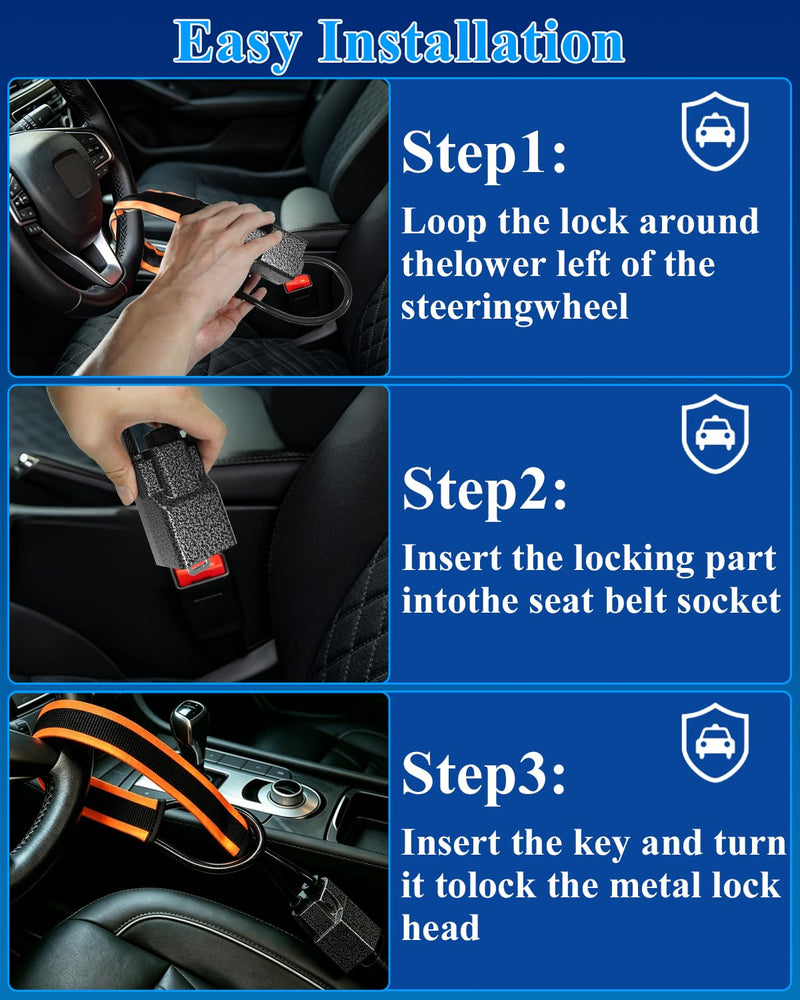 Easy Installation

Step1:

Loop the lock around thelower left of the steeringwheel

Step2:

Insert the locking part intothe seat belt socket

Step3:

Insert the key and turn it tolock the metal lock head