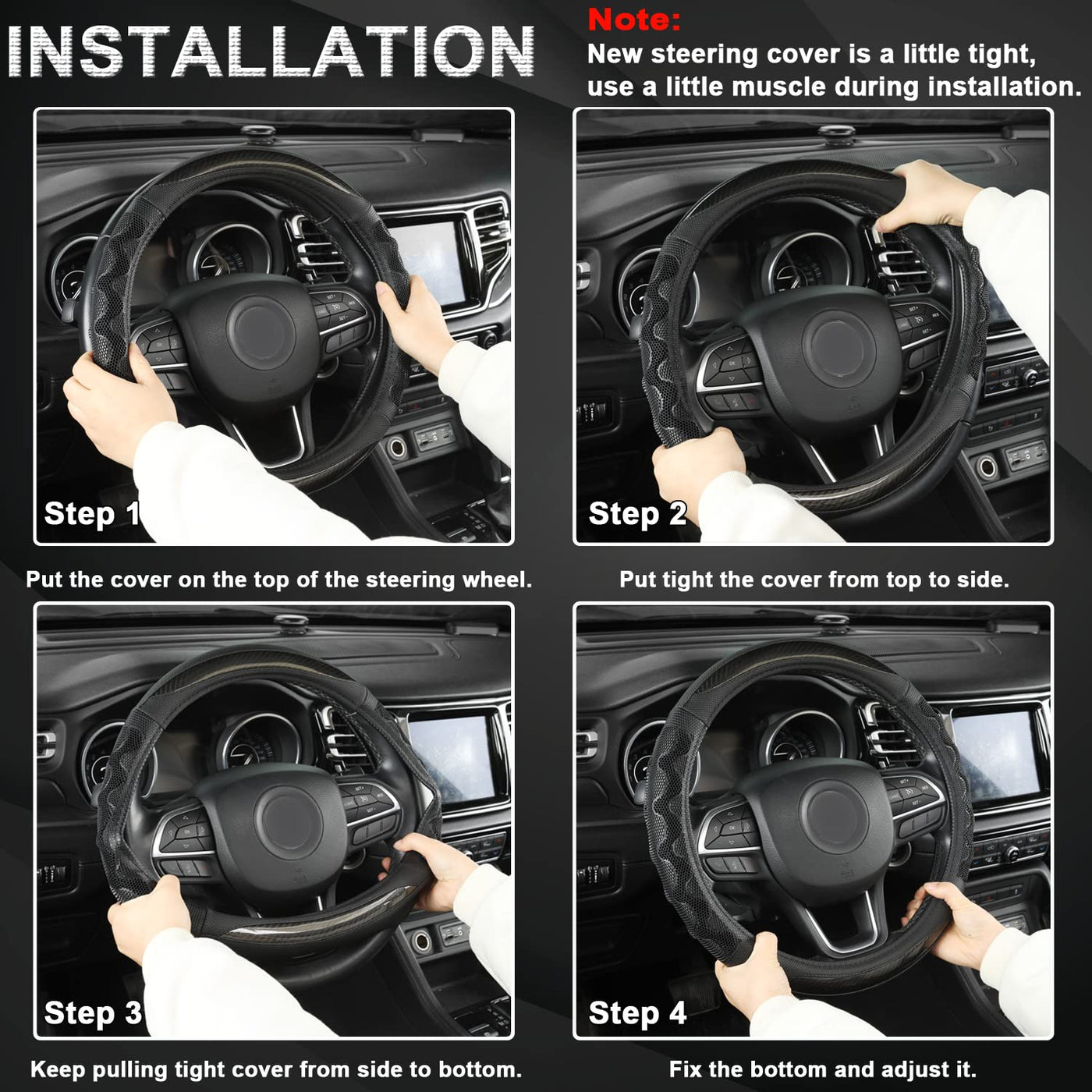 INSTALLATION

Note:
New steering cover is a little tight, use a little muscle during installation.

Step 1

Put the cover on the top of the steering wheel.

Step 2

Put tight the cover from top to side.

Step 3

Keep pulling tight cover from side to bottom.

Step 4

Fix the bottom and adjust it.