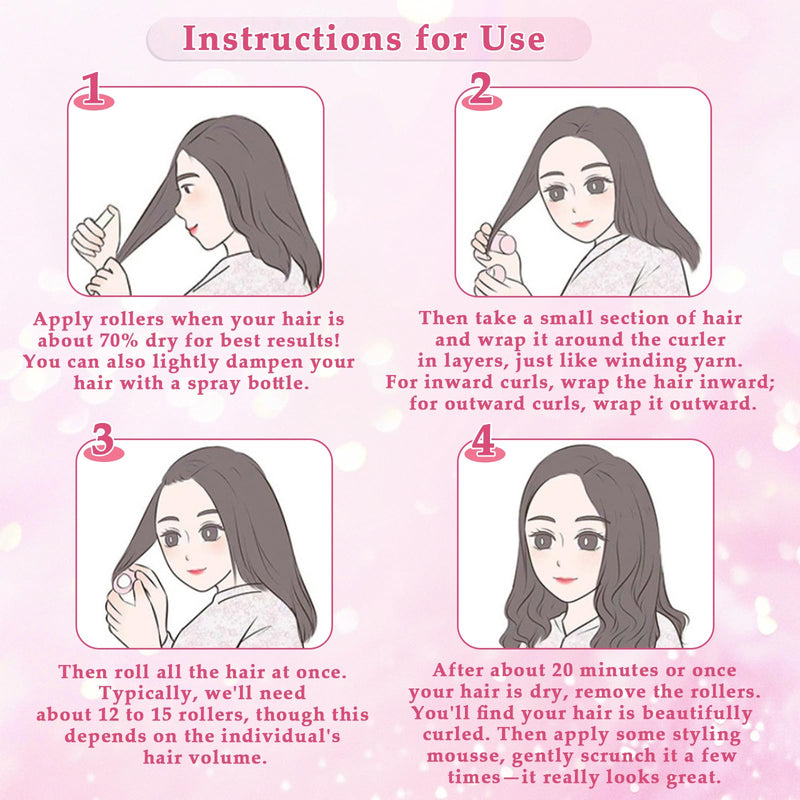 Instructions for Use

1

Apply rollers when your hair is about 70% dry for best results! You can also lightly dampen your hair with a spray bottle.

2

Then take a small section of hair and wrap it around the curler in layers, just like winding yarn. For inward curls, wrap the hair inward; for outward curls, wrap it outward.

3

Then roll all the hair at once. Typically, we'll need about 12 to 15 rollers, though this depends on the individual's hair volume.

4

After about 20 minutes or once your hair is dry, remove the rollers. You'll find your hair is beautifully curled. Then apply some styling mousse, gently scrunch it a few times—it really looks great.