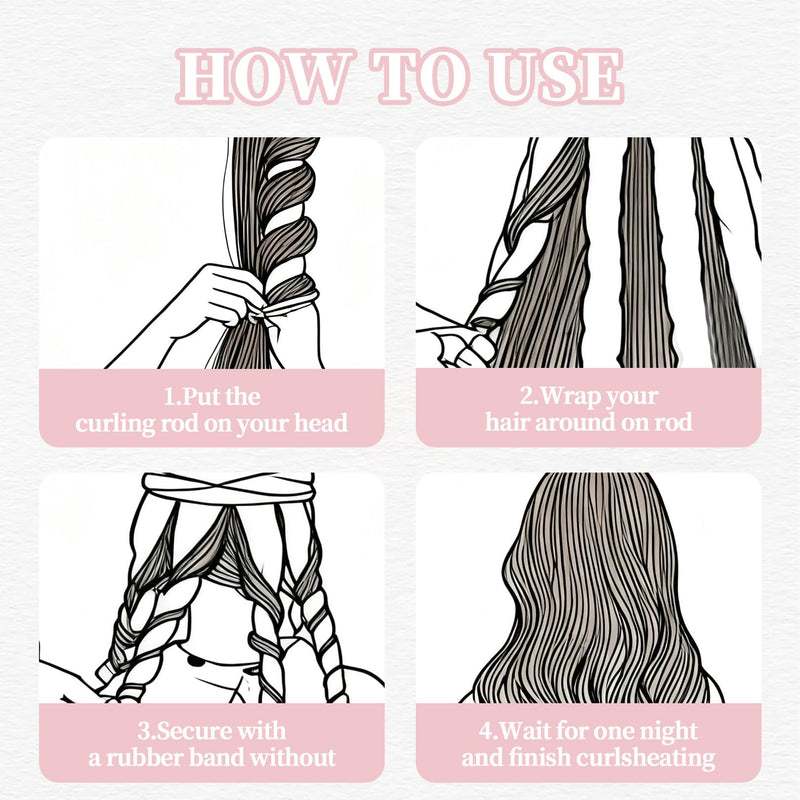 HOW TO USE

1.Put the curling rod on your head

2.Wrap your hair around on rod

3.Secure with a rubber band without

4.Wait for one night and finish curlsheating