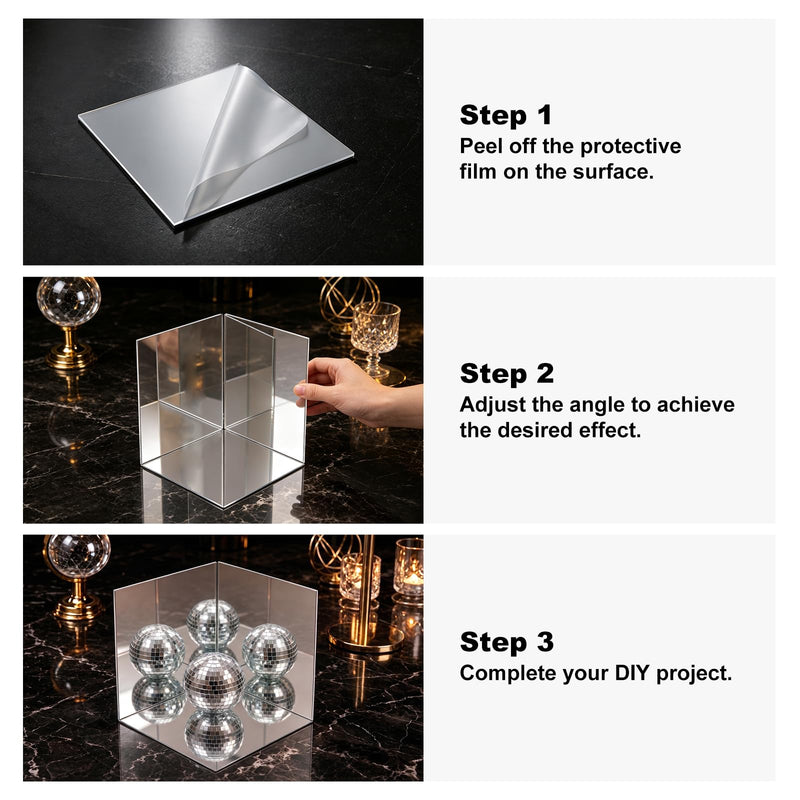 Step 1
Peel off the protective film on the surface.

Step 2
Adjust the angle to achieve the desired effect.

Step 3
Complete your DIY project.