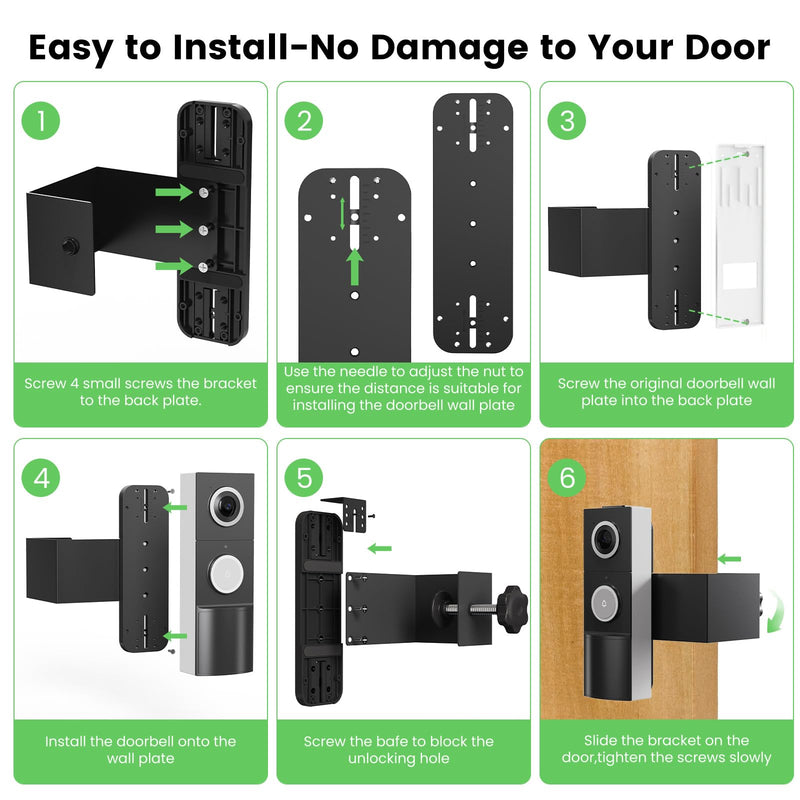 Easy to Install-No Damage to Your Door

1

Screw 4 small screws the bracket to the back plate.

2

Use the needle to adjust the nut to ensure the distance is suitable for installing the doorbell wall plate

3

Screw the original doorbell wall plate into the back plate

4

Install the doorbell onto the wall plate

5

Screw the bafe to block the unlocking hole

6

Slide the bracket on the door,tighten the screws slowly