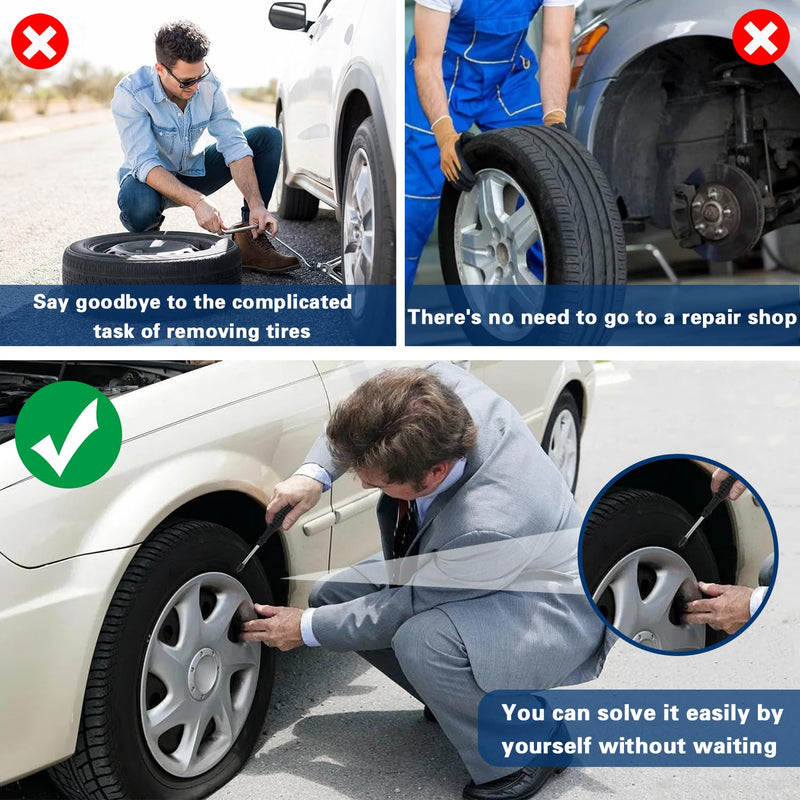 Say goodbye to the complicated task of removing tires

There's no need to go to a repair shop

You can solve it easily by yourself without waiting