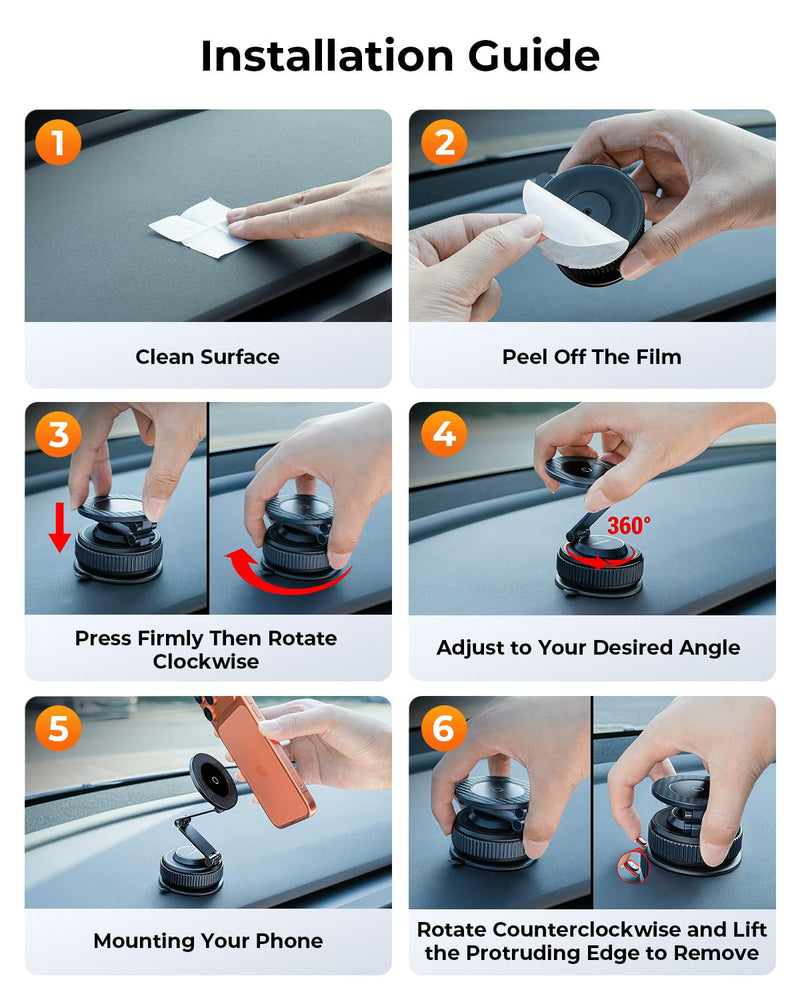 Installation Guide

1

Clean Surface

2

Peel Off The Film

3

Press Firmly Then Rotate Clockwise

4

360°

Adjust to Your Desired Angle

5

Mounting Your Phone

6

Rotate Counterclockwise and Lift the Protruding Edge to Remove