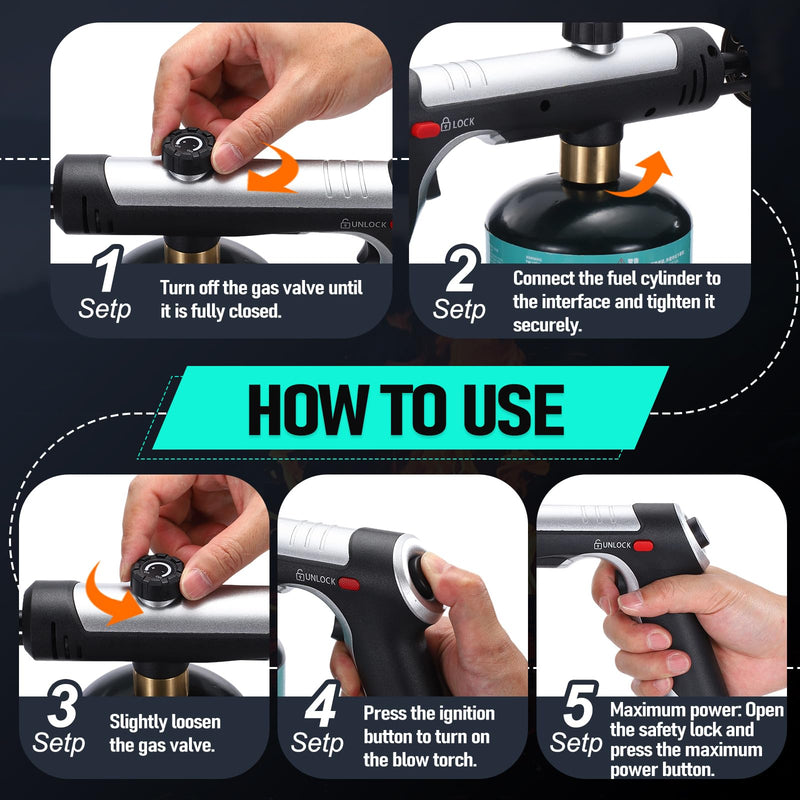 UNLOCK

1
Setp
Turn off the gas valve until it is fully closed.

LOCK

2
Setp
Connect the fuel cylinder to the interface and tighten it securely.

HOW TO USE

3
Setp
Slightly loosen the gas valve.

UNLOCK

4
Setp
Press the ignition button to turn on the blow torch.

UNLOCK

5
Setp
Maximum power: Open the safety lock and press the maximum power button.