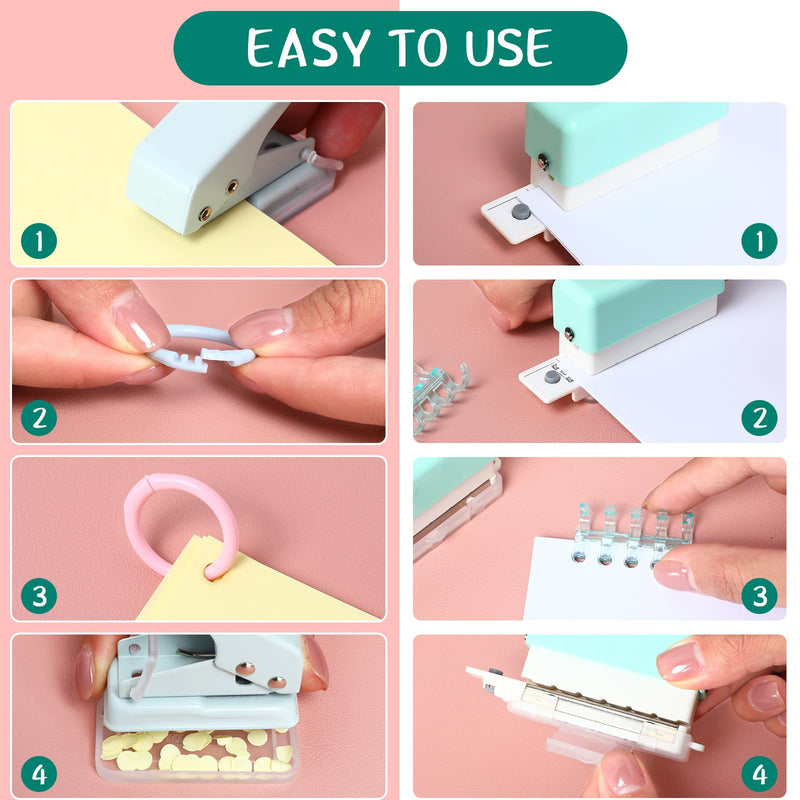 EASY TO USE

1

2

3

4

1

2

3

4