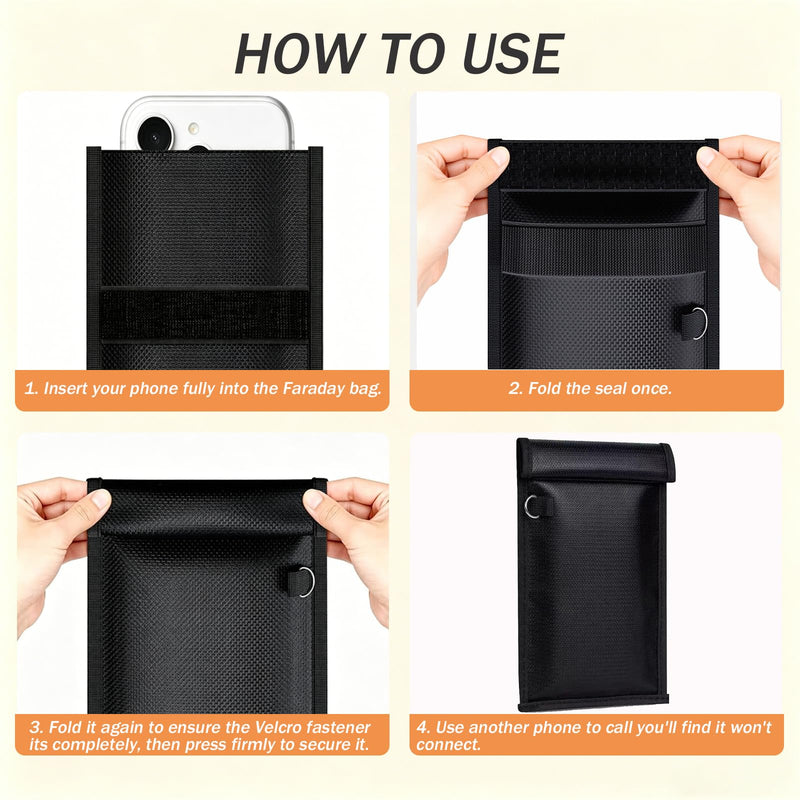 HOW TO USE

1. Insert your phone fully into the Faraday bag.

2. Fold the seal once.

3. Fold it again to ensure the Velcro fastener its completely, then press firmly to secure it.

4. Use another phone to call you'll find it won't connect.