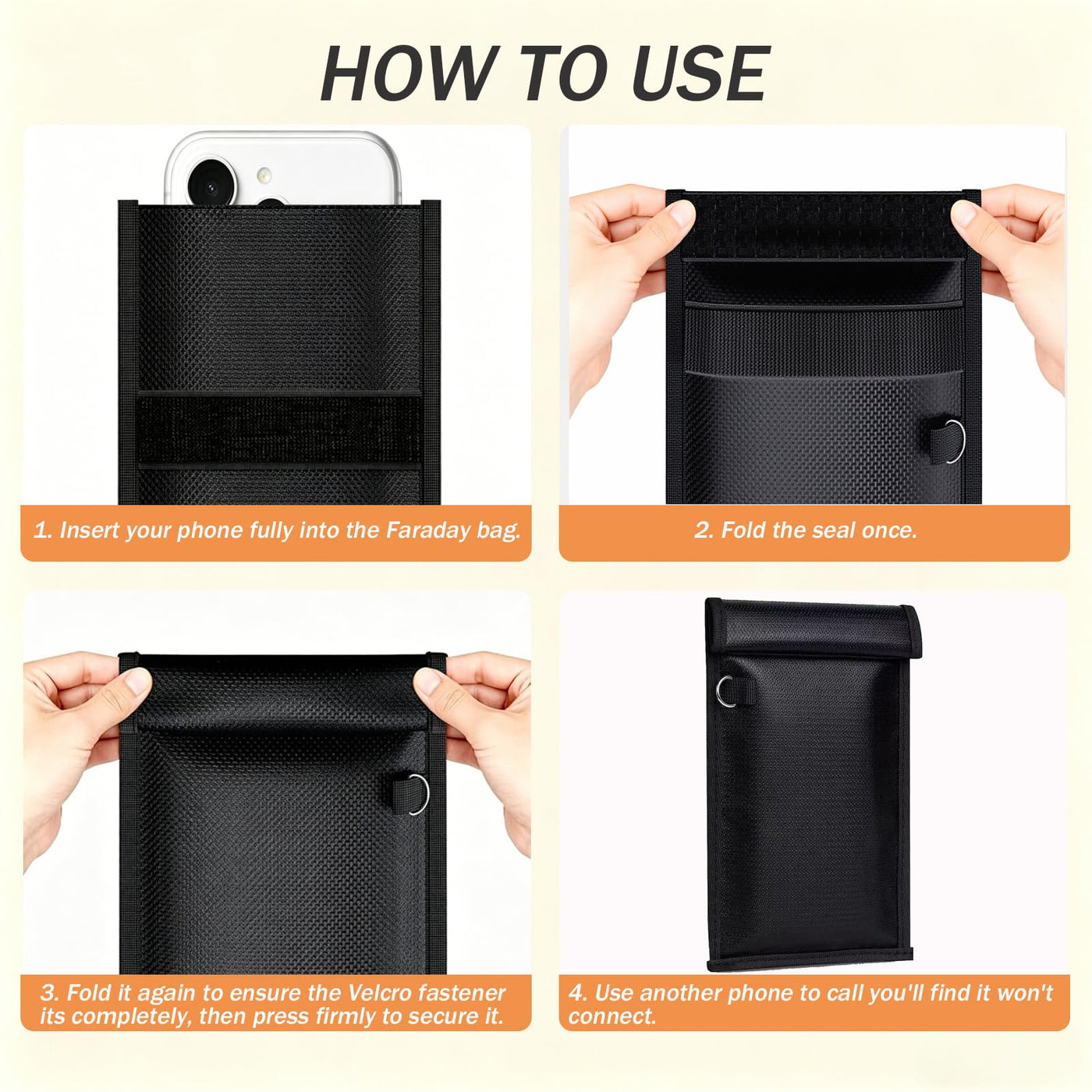 HOW TO USE

1. Insert your phone fully into the Faraday bag.

2. Fold the seal once.

3. Fold it again to ensure the Velcro fastener its completely, then press firmly to secure it.

4. Use another phone to call you'll find it won't connect.