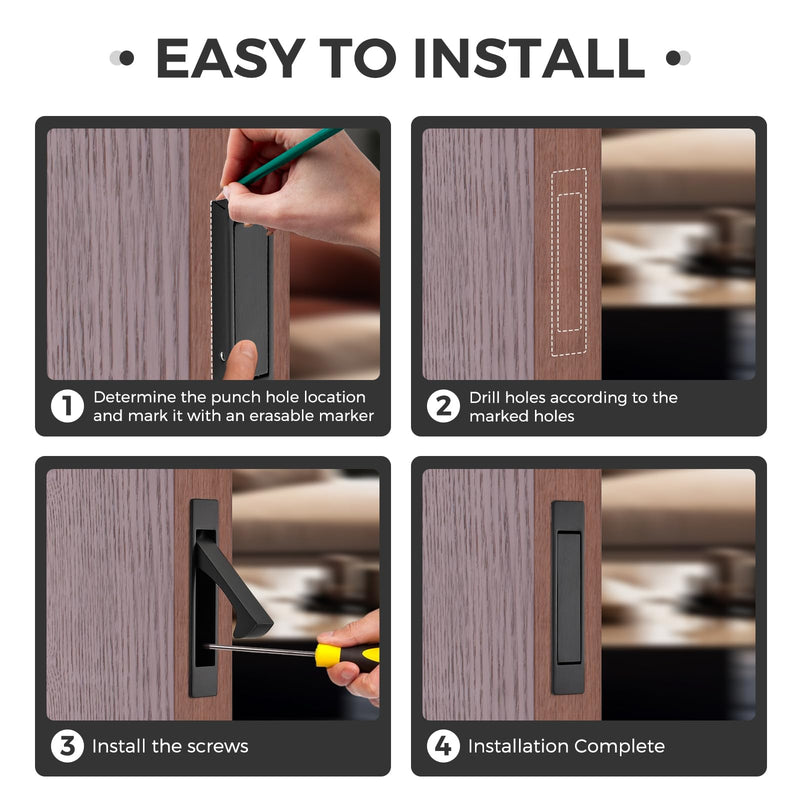 • EASY TO INSTALL •

1 Determine the punch hole location and mark it with an erasable marker

2 Drill holes according to the marked holes

3 Install the screws

4 Installation Complete