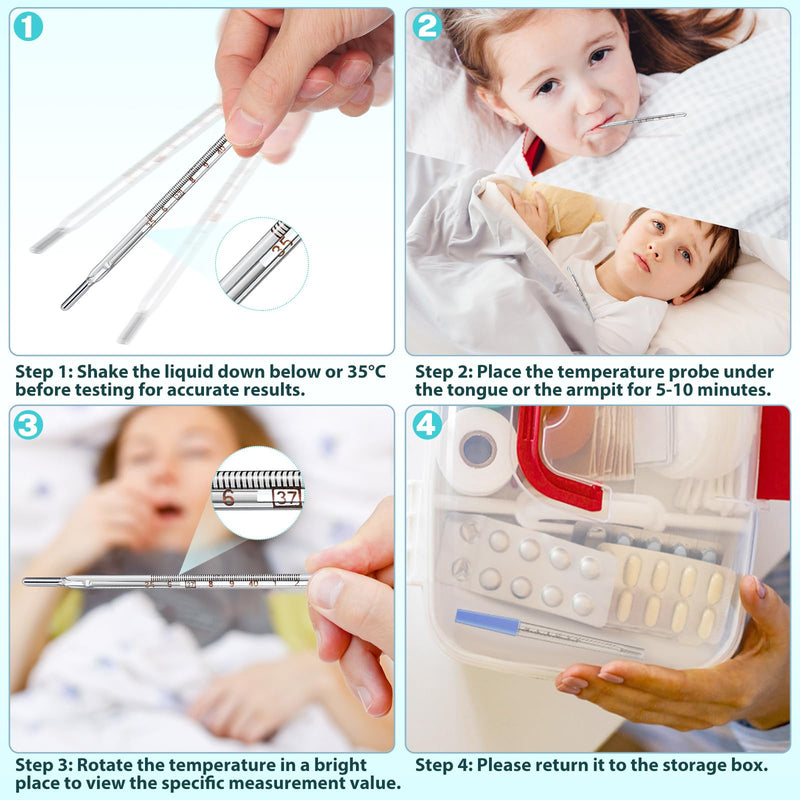 1

35

Step 1: Shake the liquid down below or 35°C before testing for accurate results.

2

Step 2: Place the temperature probe under the tongue or the armpit for 5-10 minutes.

3

6 37

35 6 37 8 9 40 1 2

Step 3: Rotate the temperature in a bright place to view the specific measurement value.

4

Step 4: Please return it to the storage box.