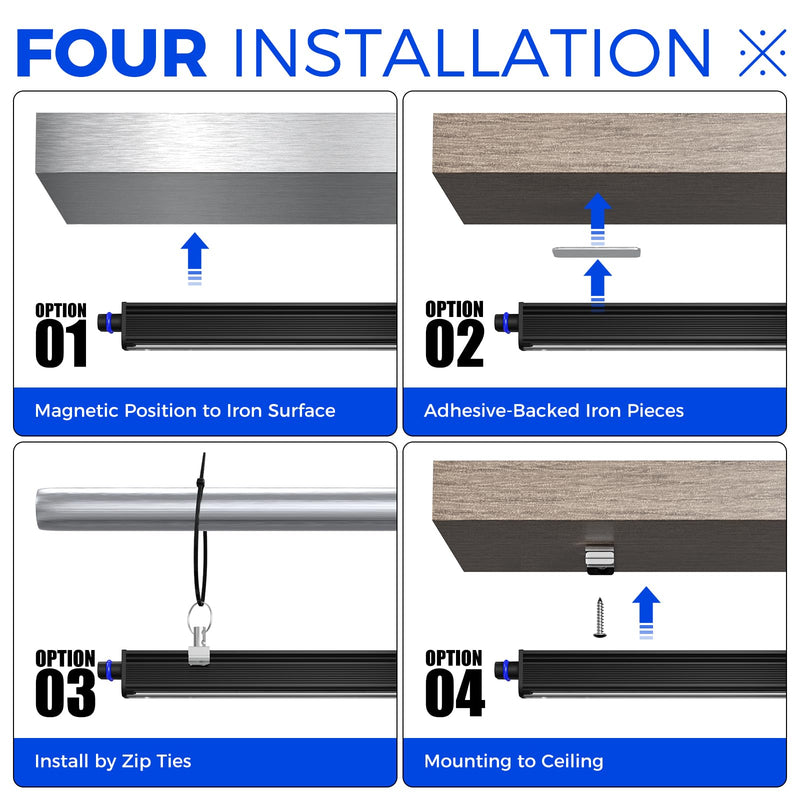 FOUR INSTALLATION

OPTION 01

Magnetic Position to Iron Surface

OPTION 02

Adhesive-Backed Iron Pieces

OPTION 03

Install by Zip Ties

OPTION 04

Mounting to Ceiling