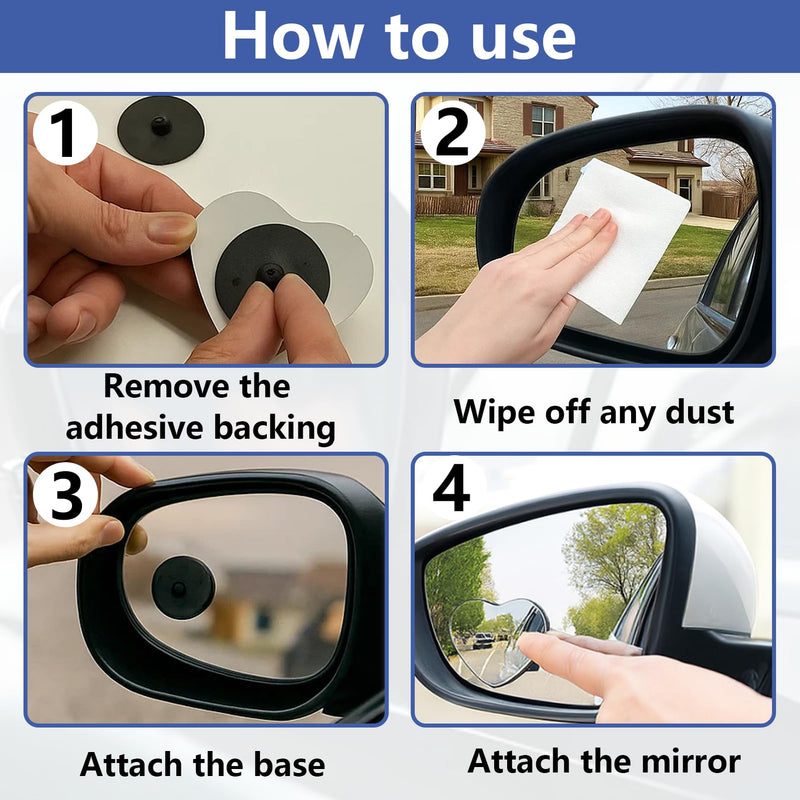 How to use

1

Remove the adhesive backing

2

Wipe off any dust

3

Attach the base

4

Attach the mirror