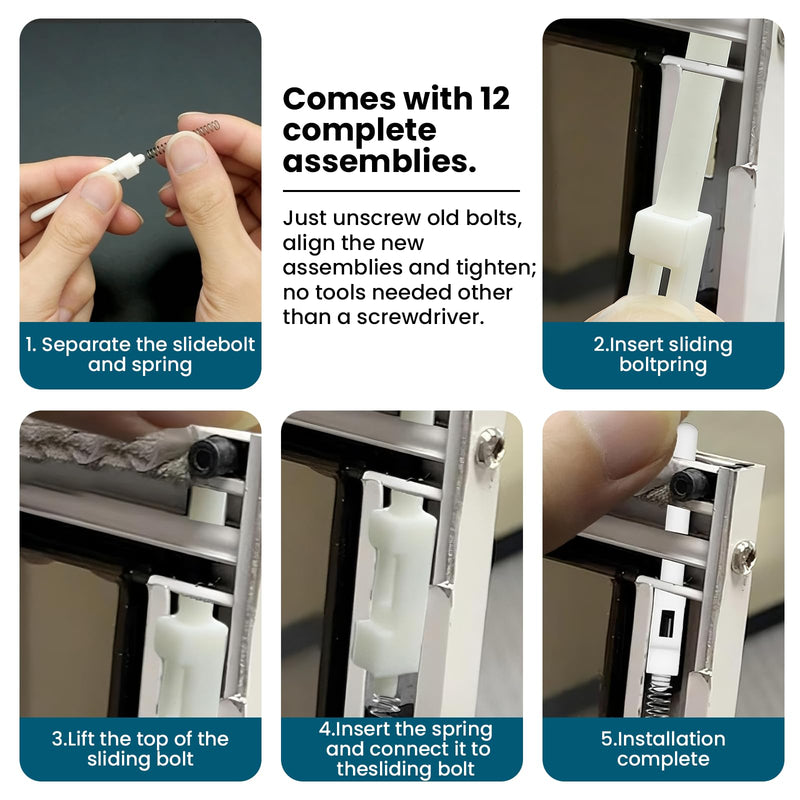 1. Separate the slidebolt and spring

Comes with 12 complete assemblies.

Just unscrew old bolts, align the new assemblies and tighten; no tools needed other than a screwdriver.

2.Insert sliding boltpring

3.Lift the top of the sliding bolt

4.Insert the spring and connect it to thesliding bolt

5.Installation complete