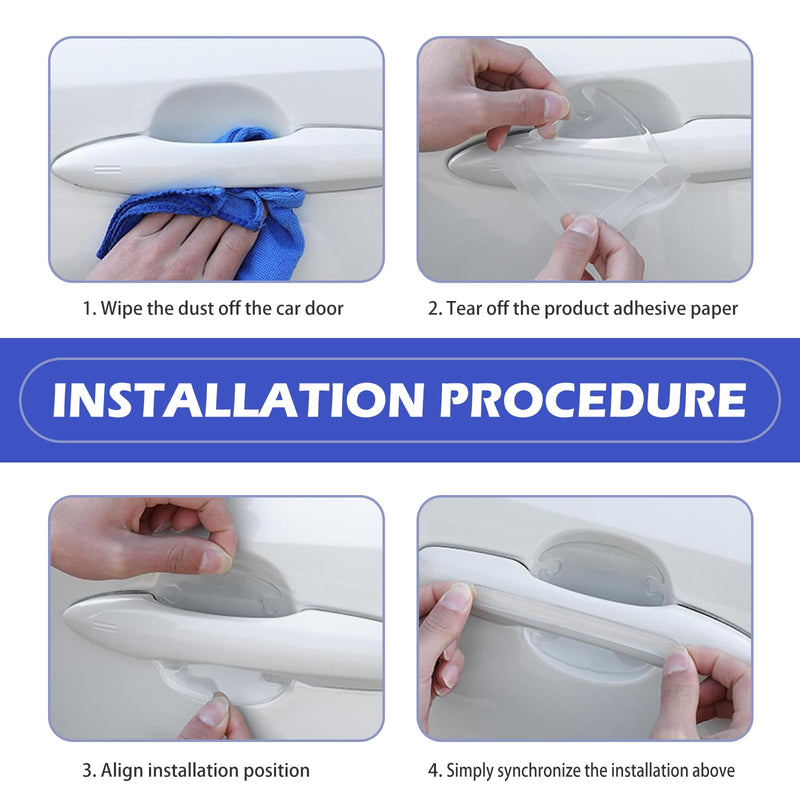 1. Wipe the dust off the car door

2. Tear off the product adhesive paper

INSTALLATION PROCEDURE

3. Align installation position

4. Simply synchronize the installation above