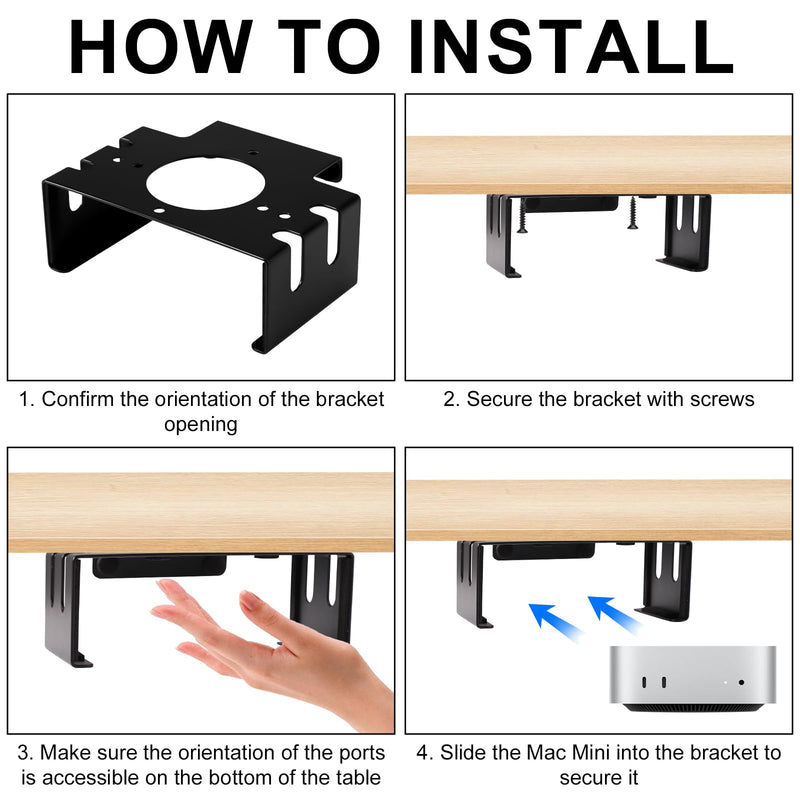 HOW TO INSTALL

1. Confirm the orientation of the bracket opening

2. Secure the bracket with screws

3. Make sure the orientation of the ports is accessible on the bottom of the table

4. Slide the Mac Mini into the bracket to secure it