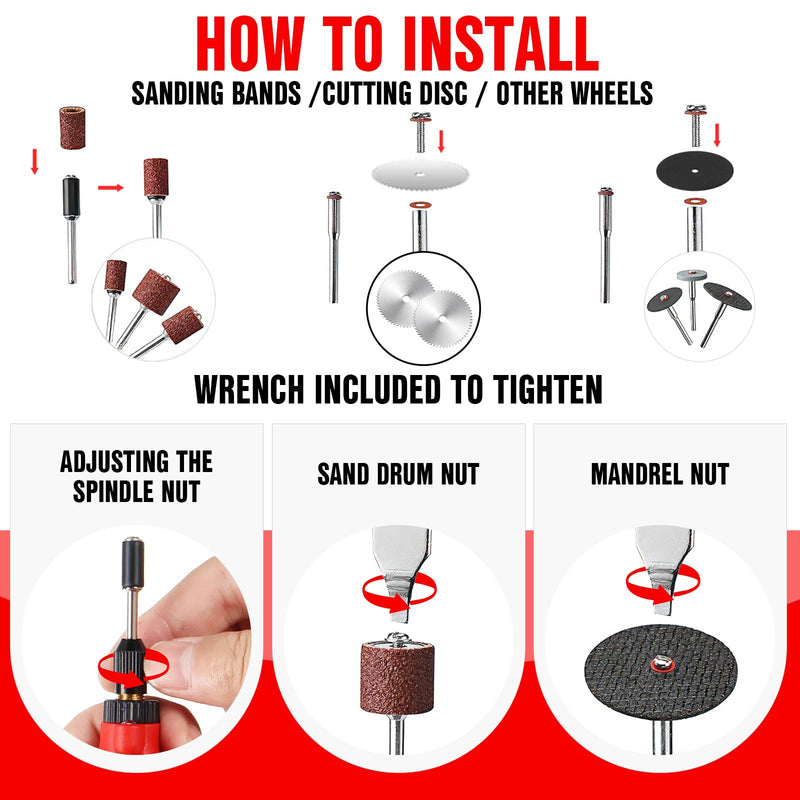 HOW TO INSTALL
SANDING BANDS /CUTTING DISC / OTHER WHEELS

WRENCH INCLUDED TO TIGHTEN

ADJUSTING THE SPINDLE NUT

SAND DRUM NUT

MANDREL NUT