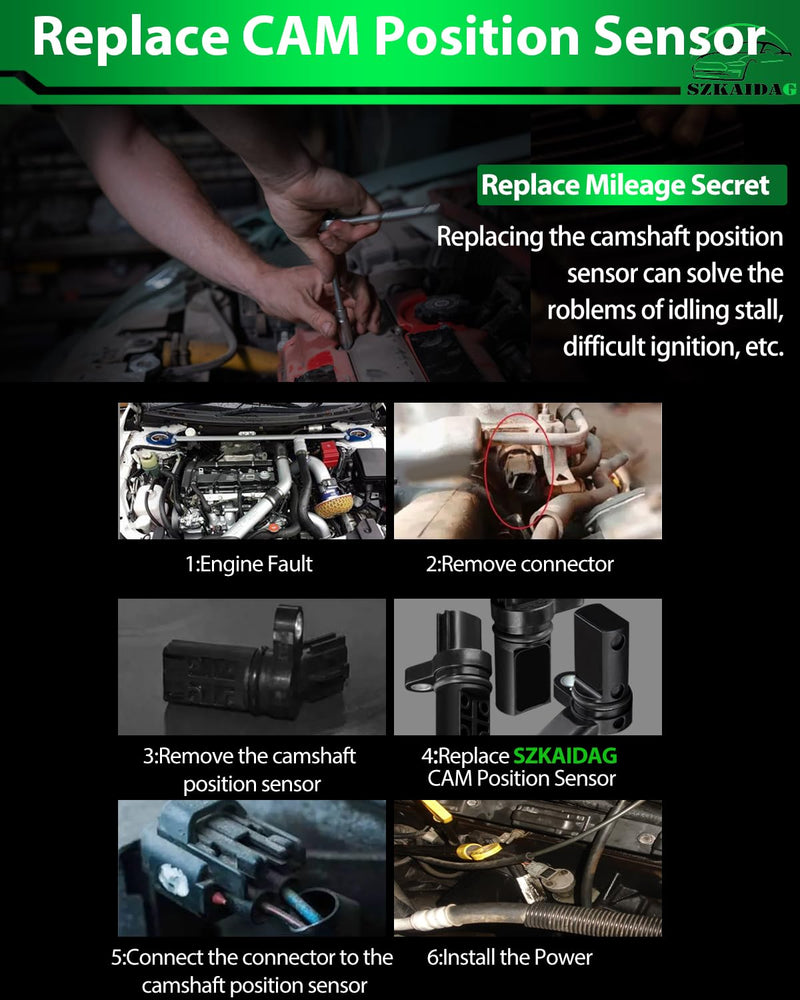 Replace CAM Position Sensor

SZKAIDAG

Replace Mileage Secret

Replacing the camshaft position sensor can solve the roblems of idling stall, difficult ignition, etc.

1:Engine Fault

2:Remove connector

3:Remove the camshaft position sensor

4:Replace SZKAIDAG CAM Position Sensor

5:Connect the connector to the camshaft position sensor

6:Install the Power