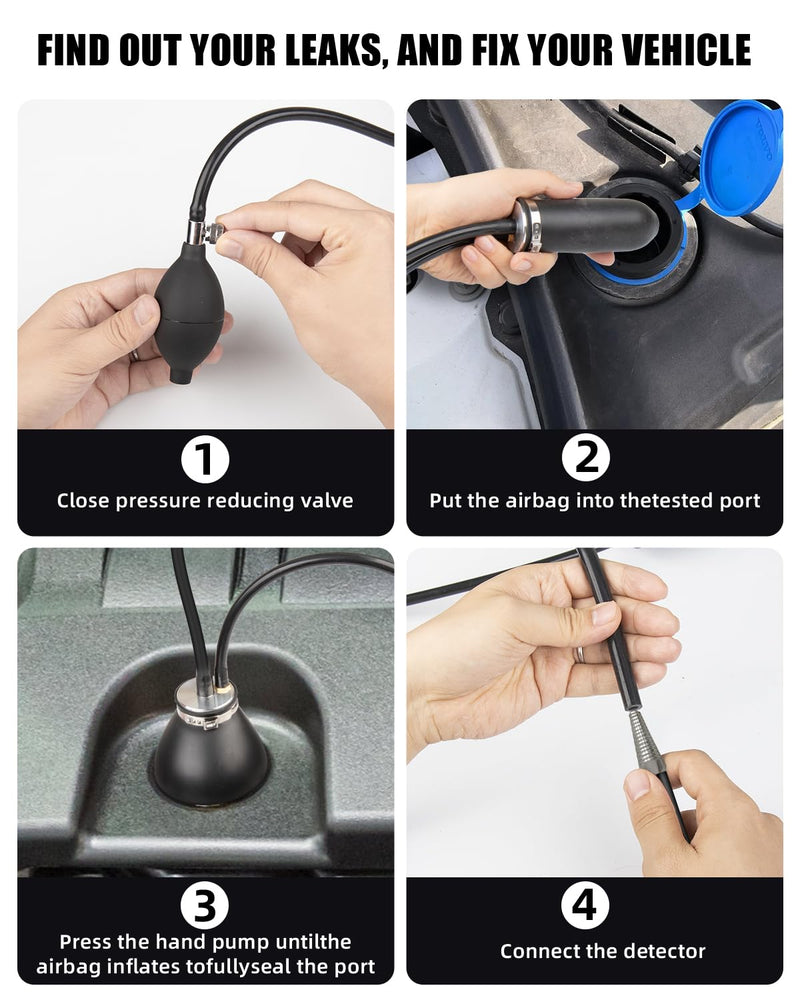 FIND OUT YOUR LEAKS, AND FIX YOUR VEHICLE

1
Close pressure reducing valve

2
Put the airbag into thetested port

3
Press the hand pump untilthe airbag inflates tofullyseal the port

4
Connect the detector