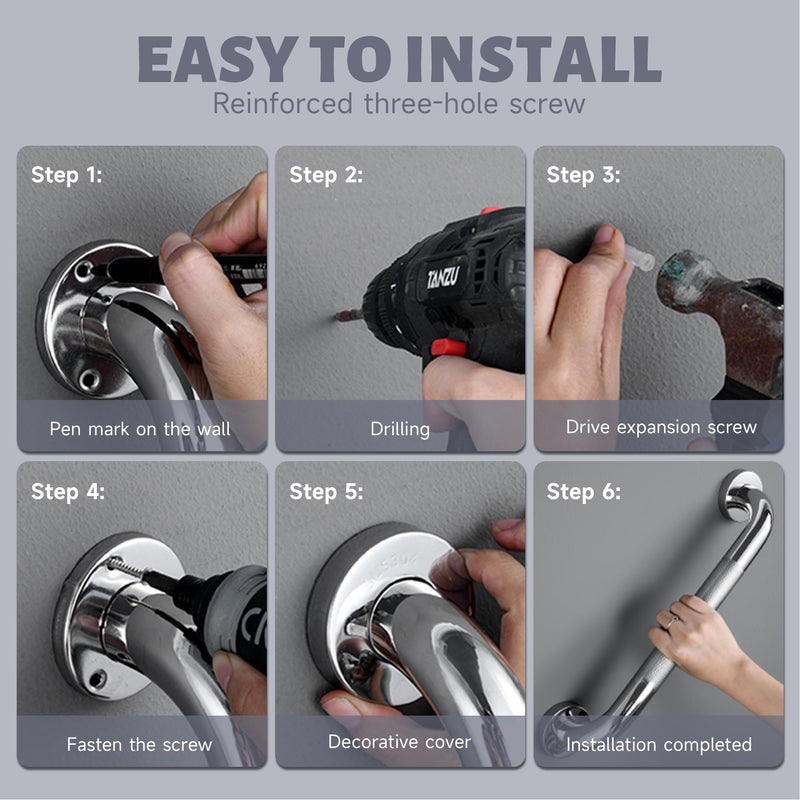 EASY TO INSTALL
Reinforced three-hole screw

Step 1:
Pen mark on the wall

Step 2:
TANZU
Drilling

Step 3:
Drive expansion screw

Step 4:
Fasten the screw

Step 5:
Decorative cover

Step 6:
Installation completed