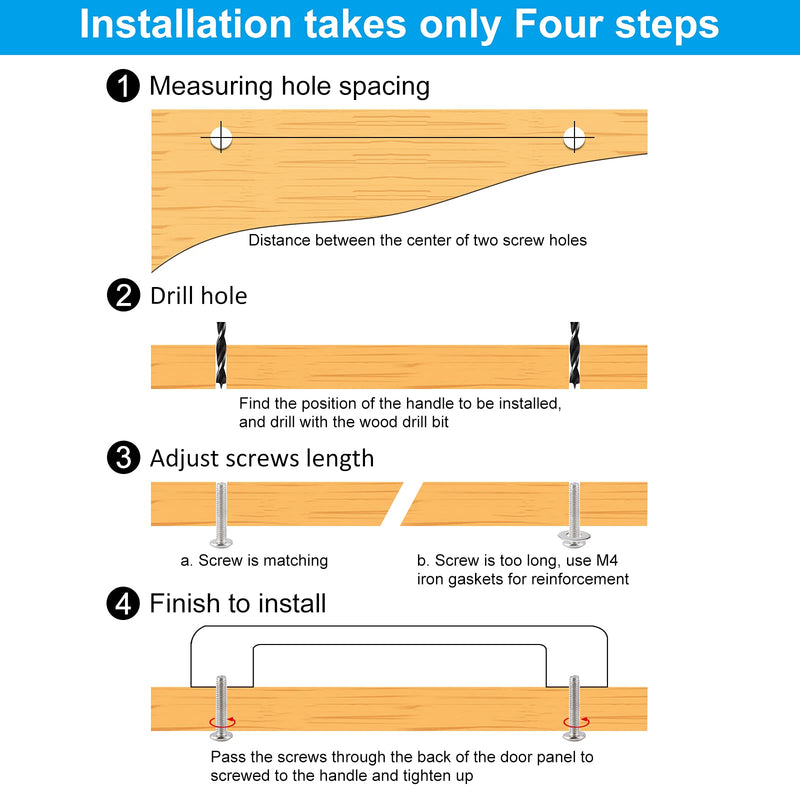 Installation takes only Four steps

1 Measuring hole spacing

Distance between the center of two screw holes

2 Drill hole

Find the position of the handle to be installed, and drill with the wood drill bit

3 Adjust screws length

a. Screw is matching

b. Screw is too long, use M4 iron gaskets for reinforcement

4 Finish to install

Pass the screws through the back of the door panel to screwed to the handle and tighten up