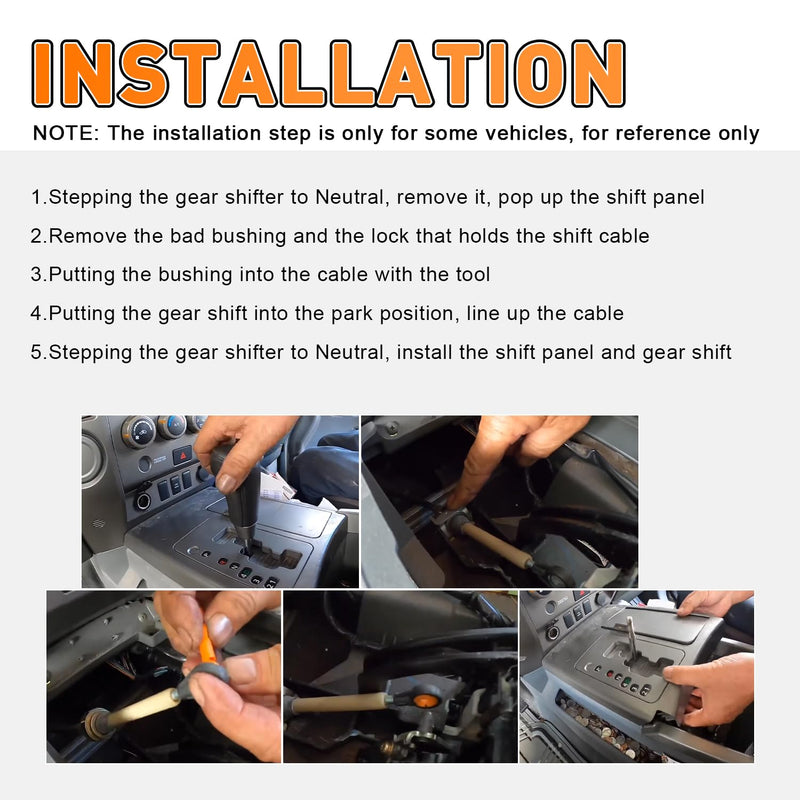 INSTALLATION

NOTE: The installation step is only for some vehicles, for reference only

1.Stepping the gear shifter to Neutral, remove it, pop up the shift panel

2.Remove the bad bushing and the lock that holds the shift cable

3.Putting the bushing into the cable with the tool

4.Putting the gear shift into the park position, line up the cable

5.Stepping the gear shifter to Neutral, install the shift panel and gear shift