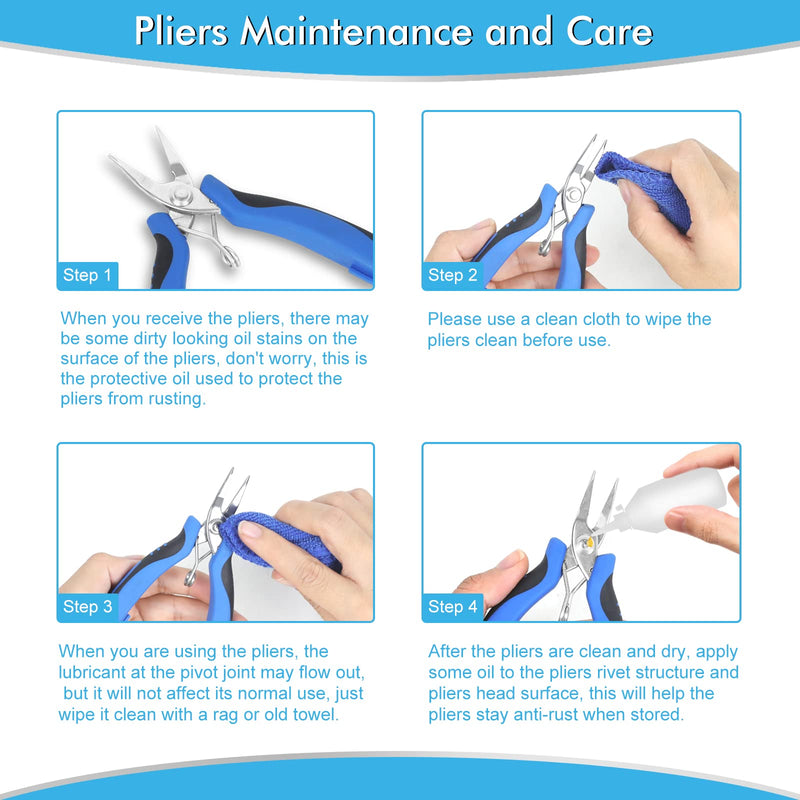 Pliers Maintenance and Care

Step 1

When you receive the pliers, there may be some dirty looking oil stains on the surface of the pliers, don't worry, this is the protective oil used to protect the pliers from rusting.

Step 2

Please use a clean cloth to wipe the pliers clean before use.

Step 3

When you are using the pliers, the lubricant at the pivot joint may flow out, but it will not affect its normal use, just wipe it clean with a rag or old towel.

Step 4

After the pliers are clean and dry, apply some oil to the pliers rivet structure and pliers head surface, this will help the pliers stay anti-rust when stored.