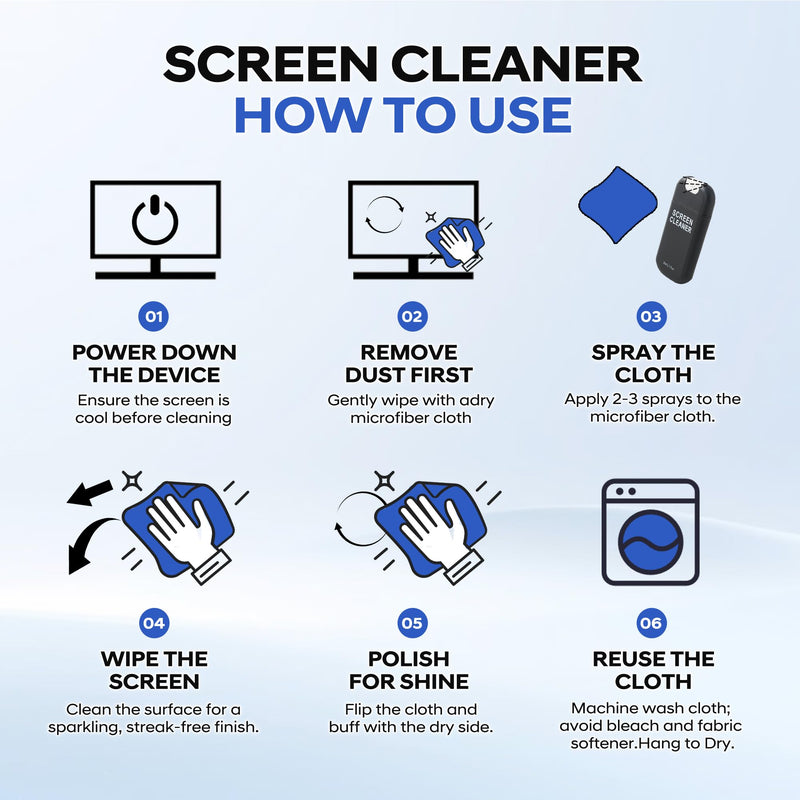 SCREEN CLEANER
HOW TO USE

SCREEN CLEANER

01
POWER DOWN THE DEVICE
Ensure the screen is cool before cleaning

02
REMOVE DUST FIRST
Gently wipe with adry microfiber cloth

03
SPRAY THE CLOTH
Apply 2-3 sprays to the microfiber cloth.

04
WIPE THE SCREEN
Clean the surface for a sparkling, streak-free finish.

05
POLISH FOR SHINE
Flip the cloth and buff with the dry side.

06
REUSE THE CLOTH
Machine wash cloth; avoid bleach and fabric softener.Hang to Dry.