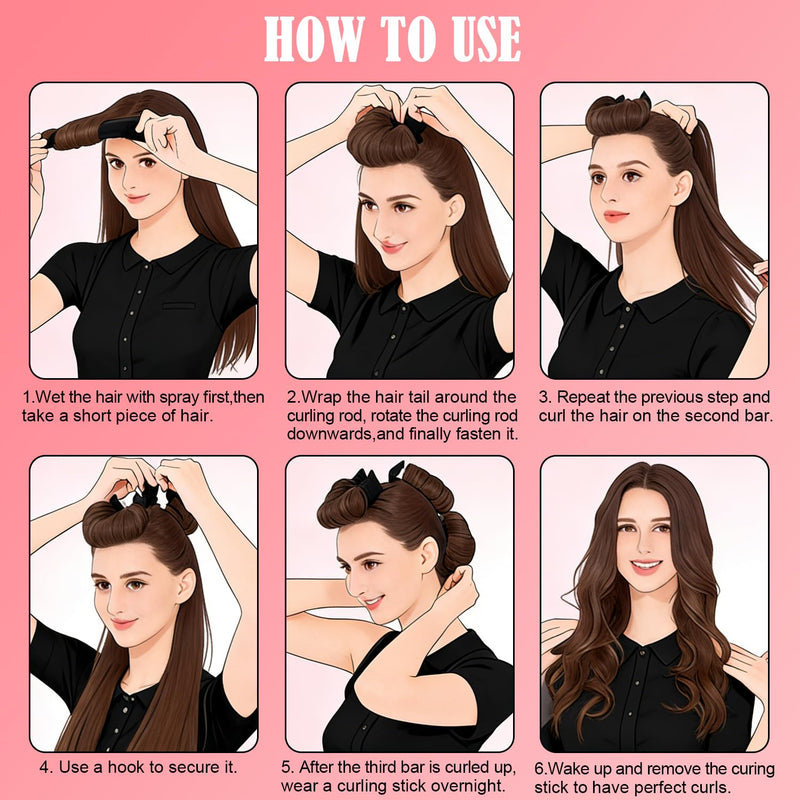 HOW TO USE

1.Wet the hair with spray first,then take a short piece of hair.

2.Wrap the hair tail around the curling rod, rotate the curling rod downwards,and finally fasten it.

3. Repeat the previous step and curl the hair on the second bar.

4. Use a hook to secure it.

5. After the third bar is curled up, wear a curling stick overnight.

6.Wake up and remove the curing stick to have perfect curls.