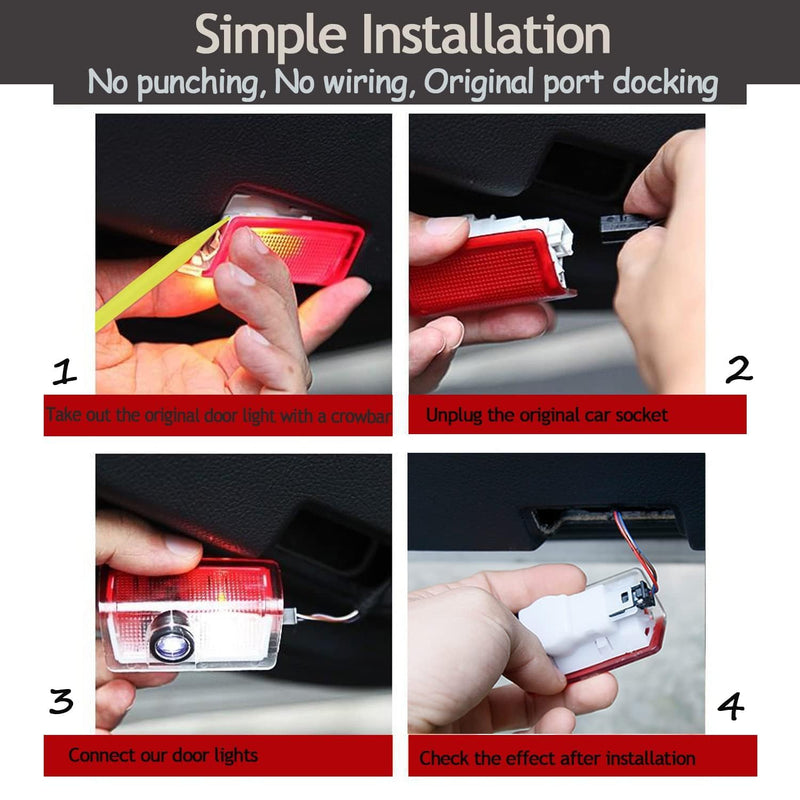 Simple Installation
No punching, No wiring, Original port docking

1
Take out the original door light with a crowbar

2
Unplug the original car socket

3
Connect our door lights

4
Check the effect after installation