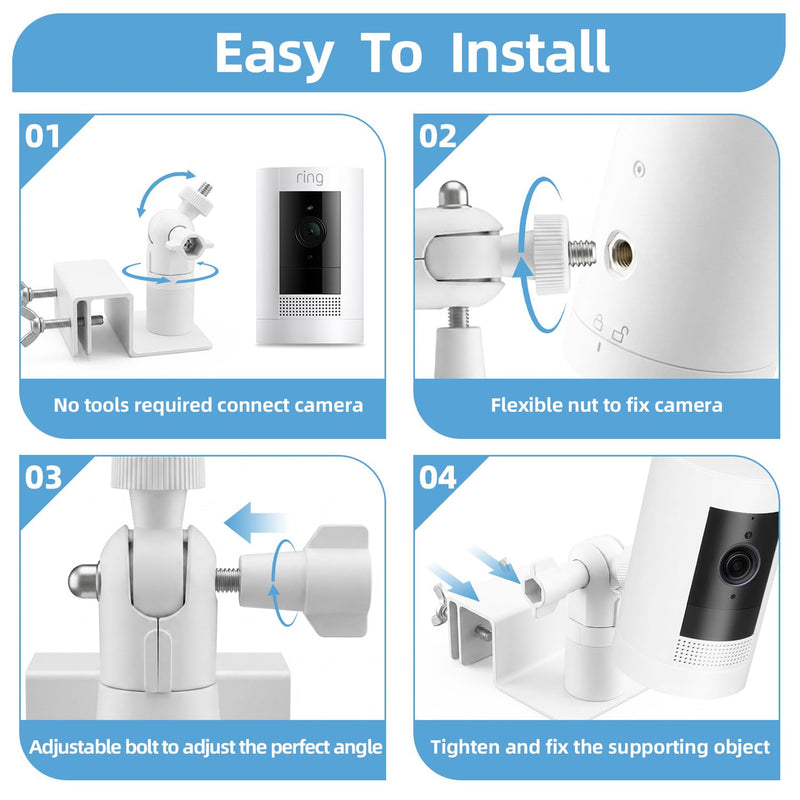 Easy To Install

01

ring

No tools required connect camera

02

Flexible nut to fix camera

03

Adjustable bolt to adjust the perfect angle

04

Tighten and fix the supporting object